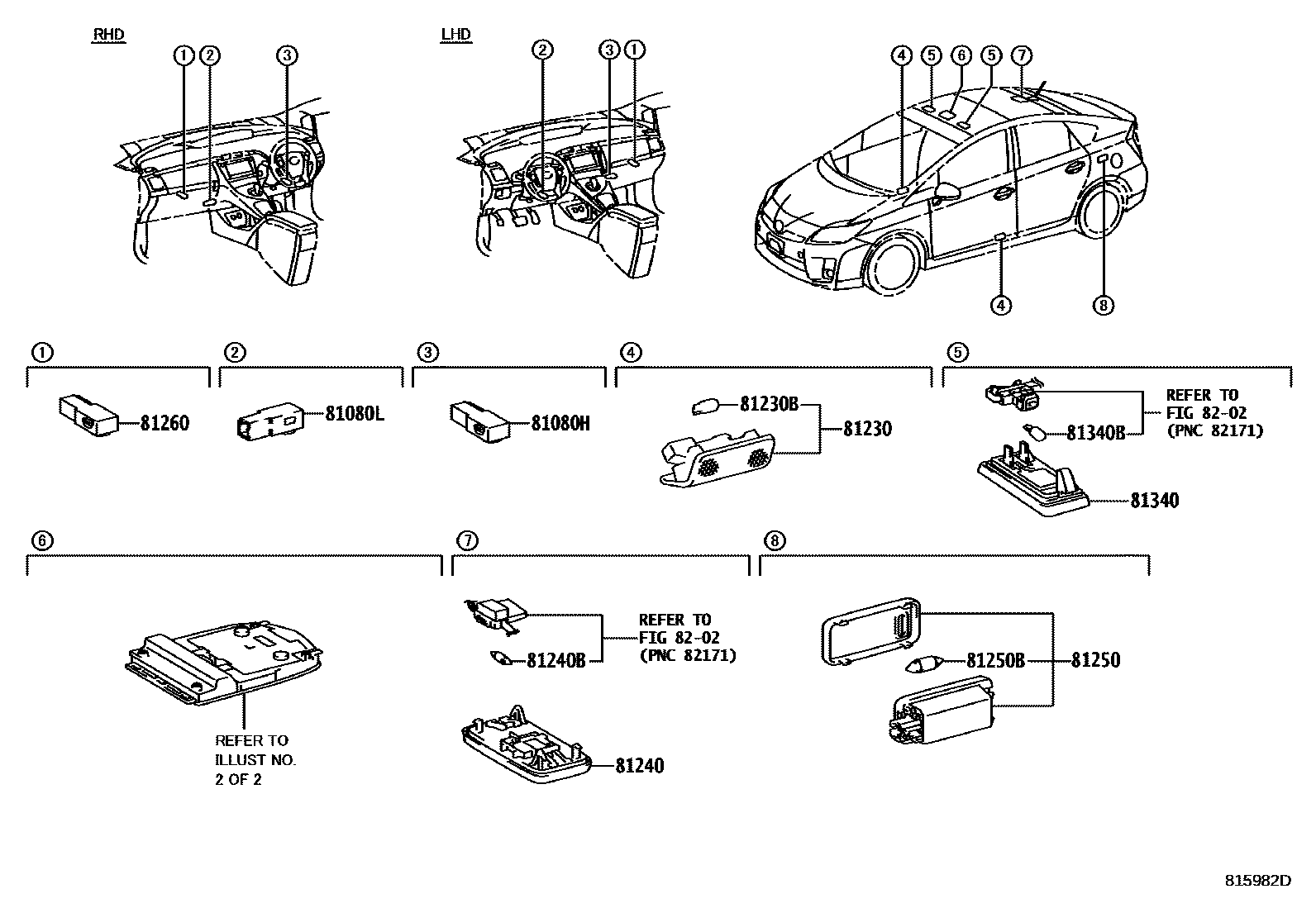 RHD
1 2 3

LHD
2 3 1

4 5 6 5 7

4 8

1
81260

2
81080L

3
81080H

4
81230B
81230

5
REFER TO FIG 82-02 (PNC 82171)
81340B
81340

6
REFER TO ILLUST NO. 2 OF 2

7
REFER TO FIG 82-02 (PNC 82171)
81240B
81240

8
81250B
81250

815982D