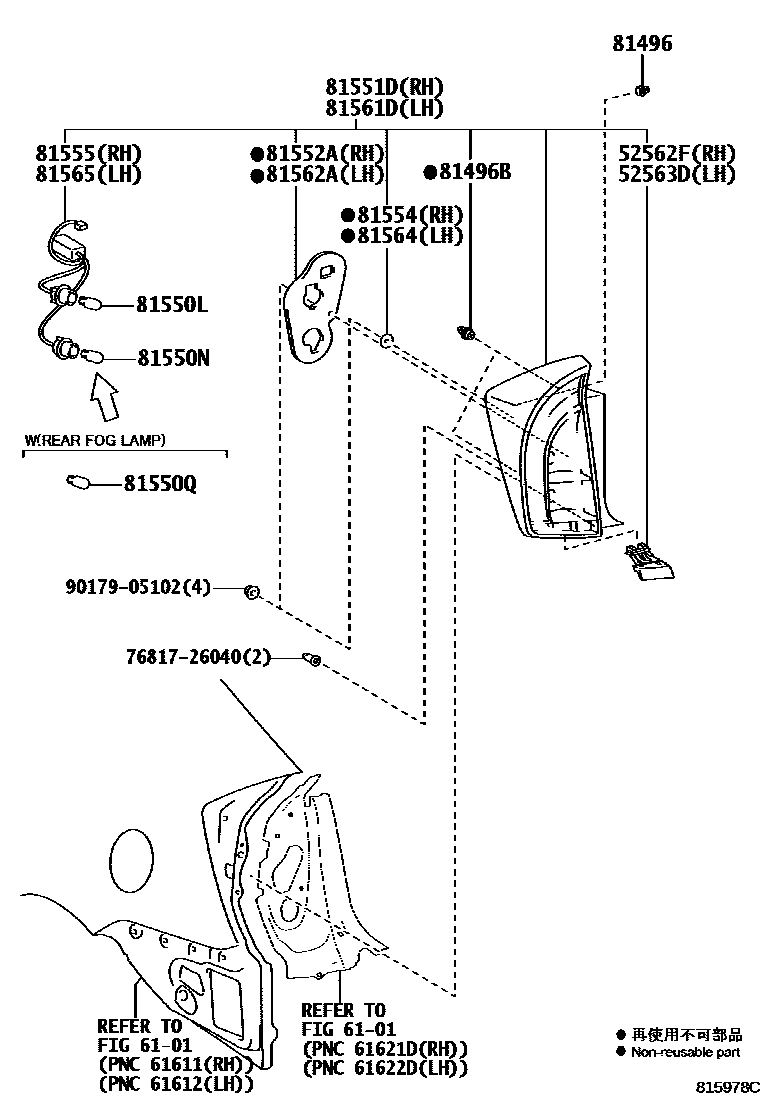 81496

81551D(RH)
81561D(LH)

81555(RH)
81565(LH)

●81552A(RH)
●81562A(LH)

●81496B

52562F(RH)
52563D(LH)

●81554(RH)
●81564(LH)

81550L

81550N

W(REAR FOG LAMP)

81550Q

90179-05102(4)

76817-26040(2)

REFER TO
FIG 61-01
(PNC 61611(RH))
(PNC 61612(LH))

REFER TO
FIG 61-01
(PNC 61621D(RH))
(PNC 61622D(LH))

● 再使用不可部品
● Non-reusable part

815978C