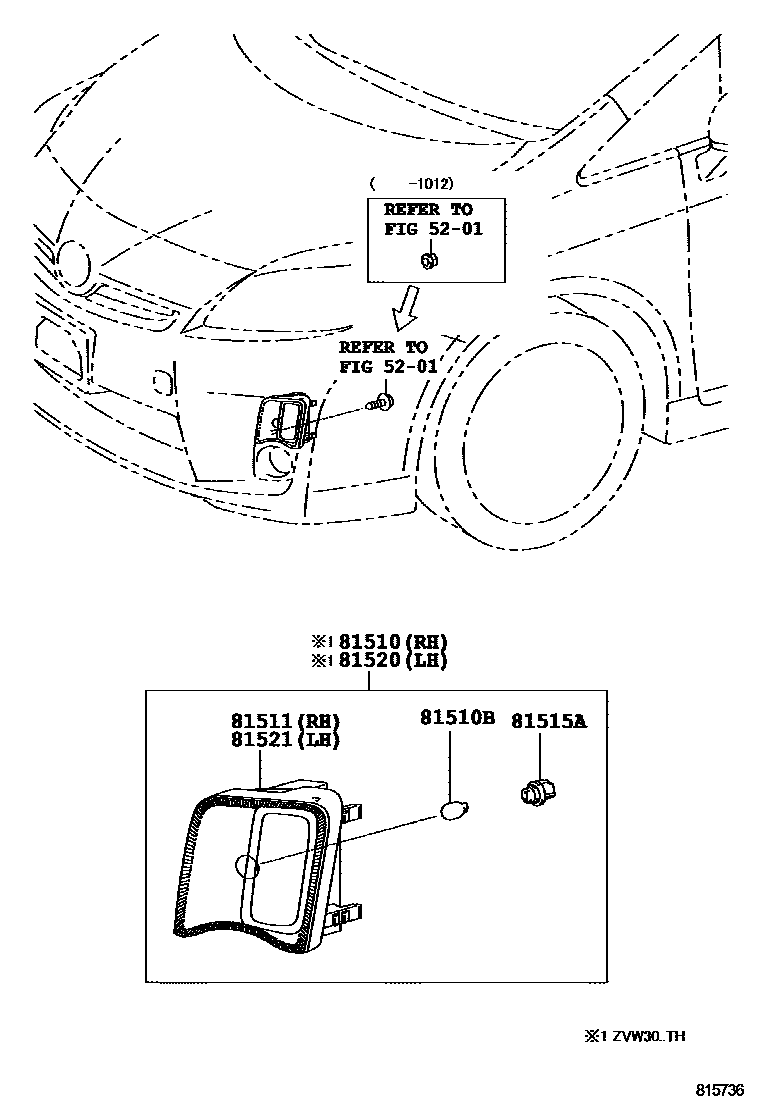 ( -1012)

REFER TO
FIG 52-01

REFER TO
FIG 52-01

※1 81510(RH)
※1 81520(LH)

81511(RH)
81521(LH)

81510B

81515A

※1 ZVW30..TH

815736