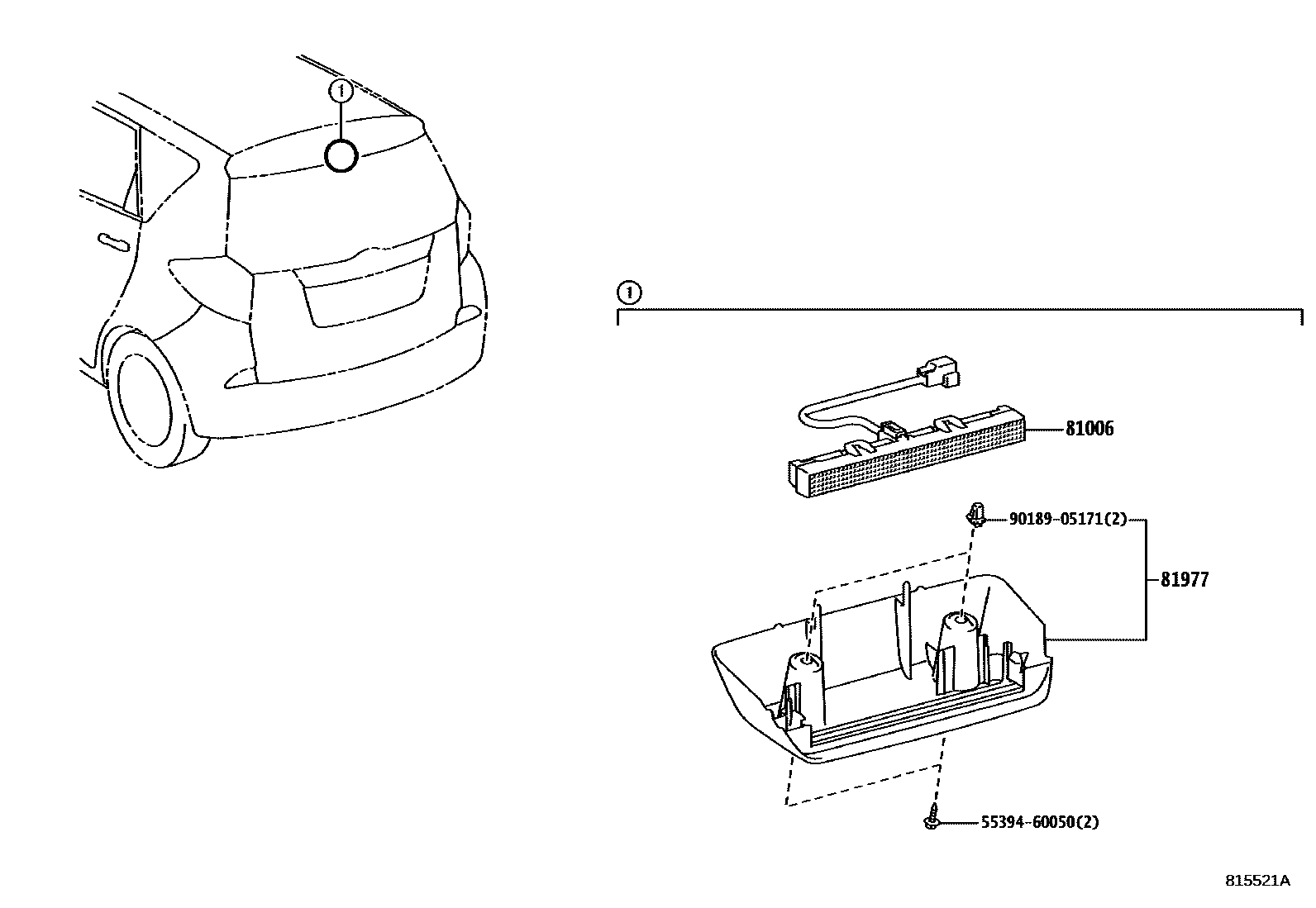 1

1

81006

90189-05171(2)

81977

55394-60050(2)

815521A