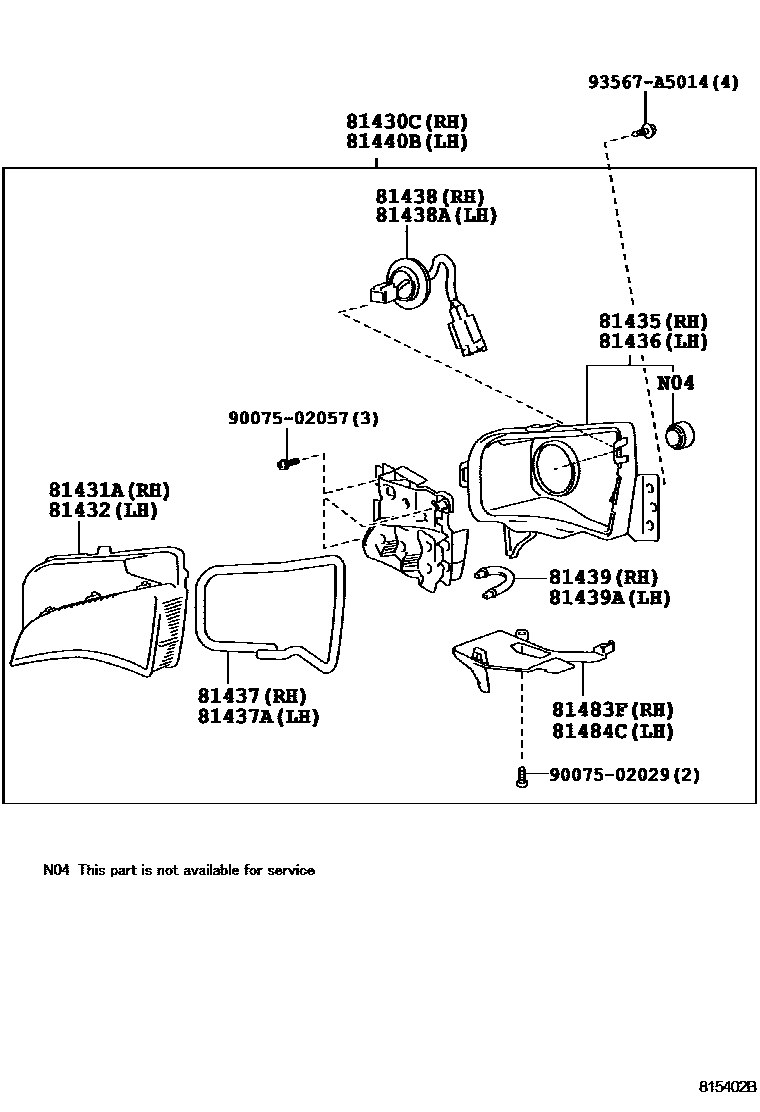 93567-A5014(4)

81430C(RH)
81440B(LH)

81438(RH)
81438A(LH)

81435(RH)
81436(LH)

N04

90075-02057(3)

81431A(RH)
81432(LH)

81439(RH)
81439A(LH)

81437(RH)
81437A(LH)

81483F(RH)
81484C(LH)

90075-02029(2)

N04 This part is not available for service

815402B