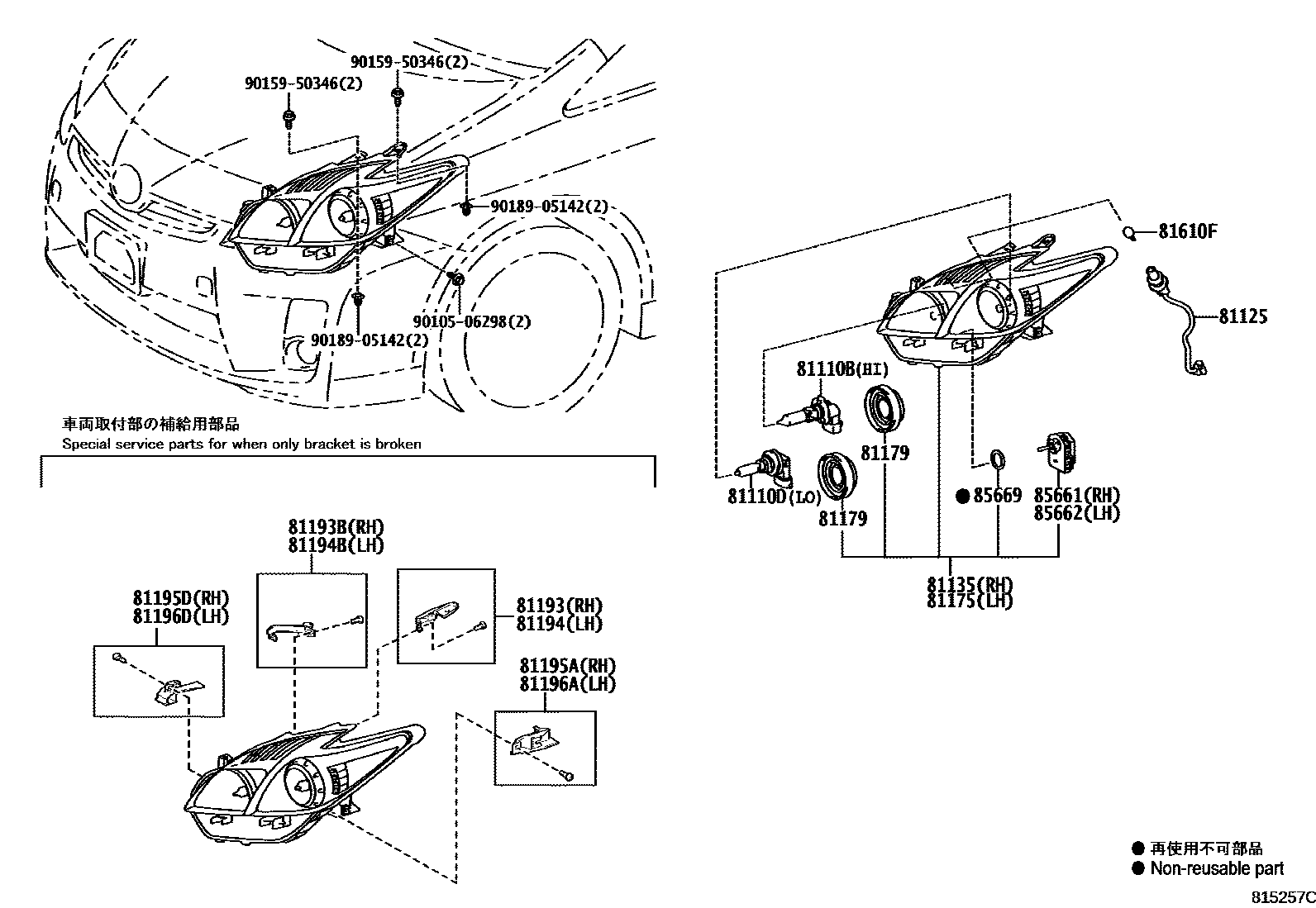 90159-50346(2)
90159-50346(2)
90189-05142(2)
90105-06298(2)
90189-05142(2)

車両取付部の補給用部品
Special service parts for when only bracket is broken

81193B(RH)
81194B(LH)
81195D(RH)
81196D(LH)
81193(RH)
81194(LH)
81195A(RH)
81196A(LH)

81610F
81125
81110B(HI)
81179
81110D(LO)
81179
● 85669
85661(RH)
85662(LH)
81135(RH)
81175(LH)

● 再使用不可部品
● Non-reusable part
815257C