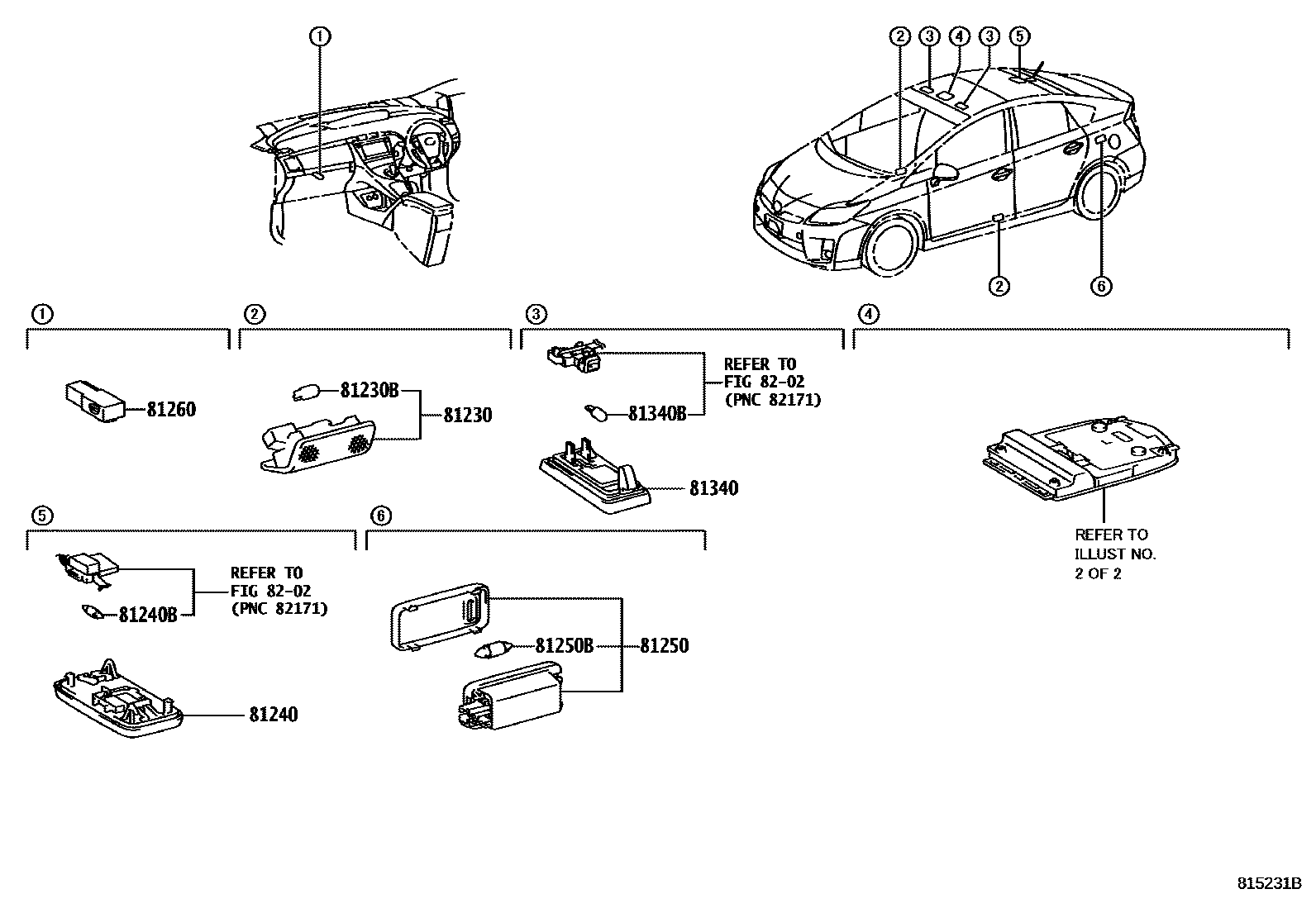 ①

② ③ ④ ③ ⑤

② ⑥

①

81260

②

81230B

81230

③

REFER TO
FIG 82-02
(PNC 82171)

81340B

81340

④

REFER TO
ILLUST NO.
2 OF 2

⑤

REFER TO
FIG 82-02
(PNC 82171)

81240B

81240

⑥

81250B

81250

815231B