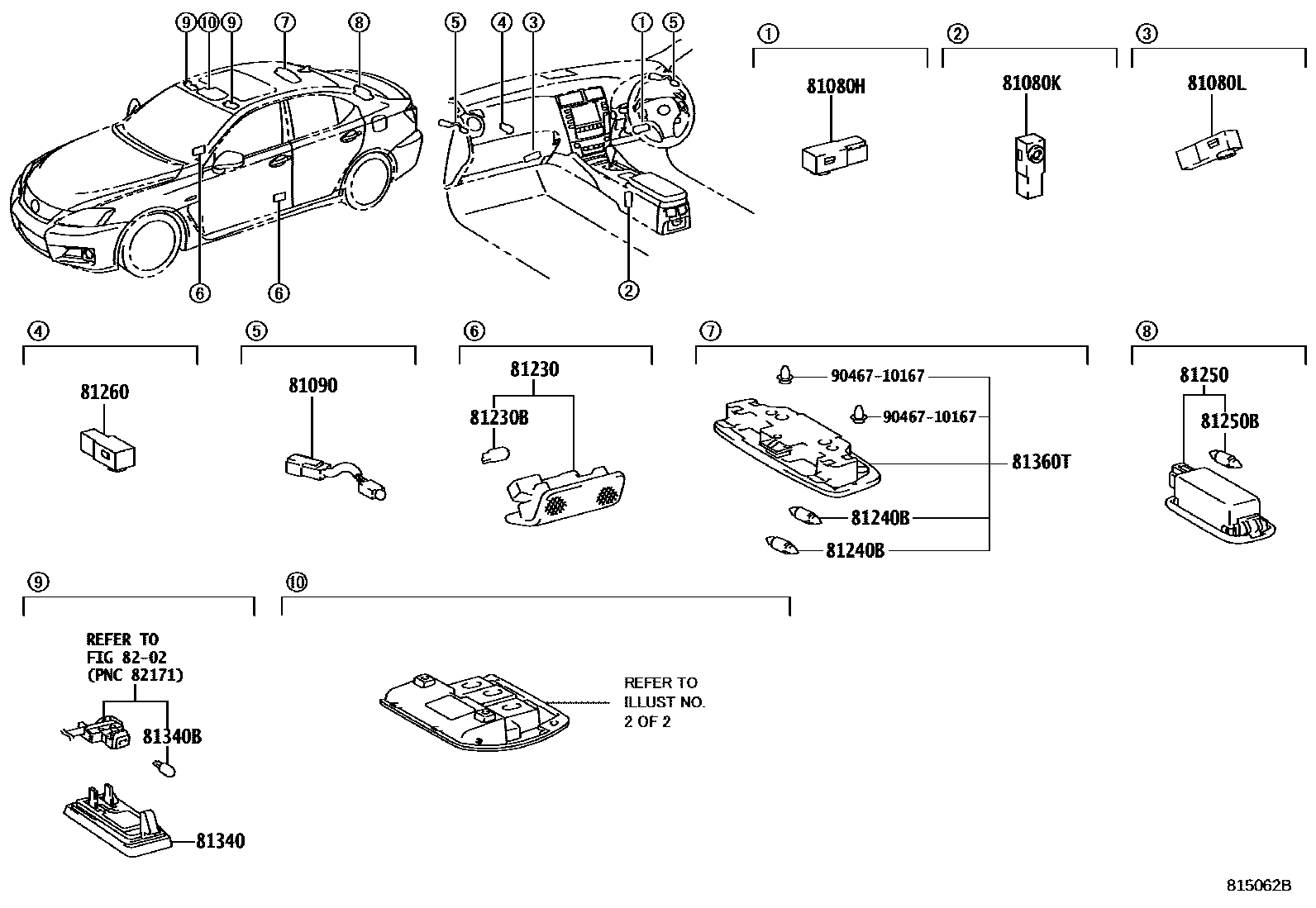 9 10 9 7 8

6 6

5 4 3 1 5

2

1

81080H

2

81080K

3

81080L

4

81260

5

81090

6

81230

81230B

7

90467-10167

90467-10167

81360T

81240B

81240B

8

81250

81250B

9

REFER TO FIG 82-02 (PNC 82171)

81340B

81340

10

REFER TO ILLUST NO. 2 OF 2

815062B