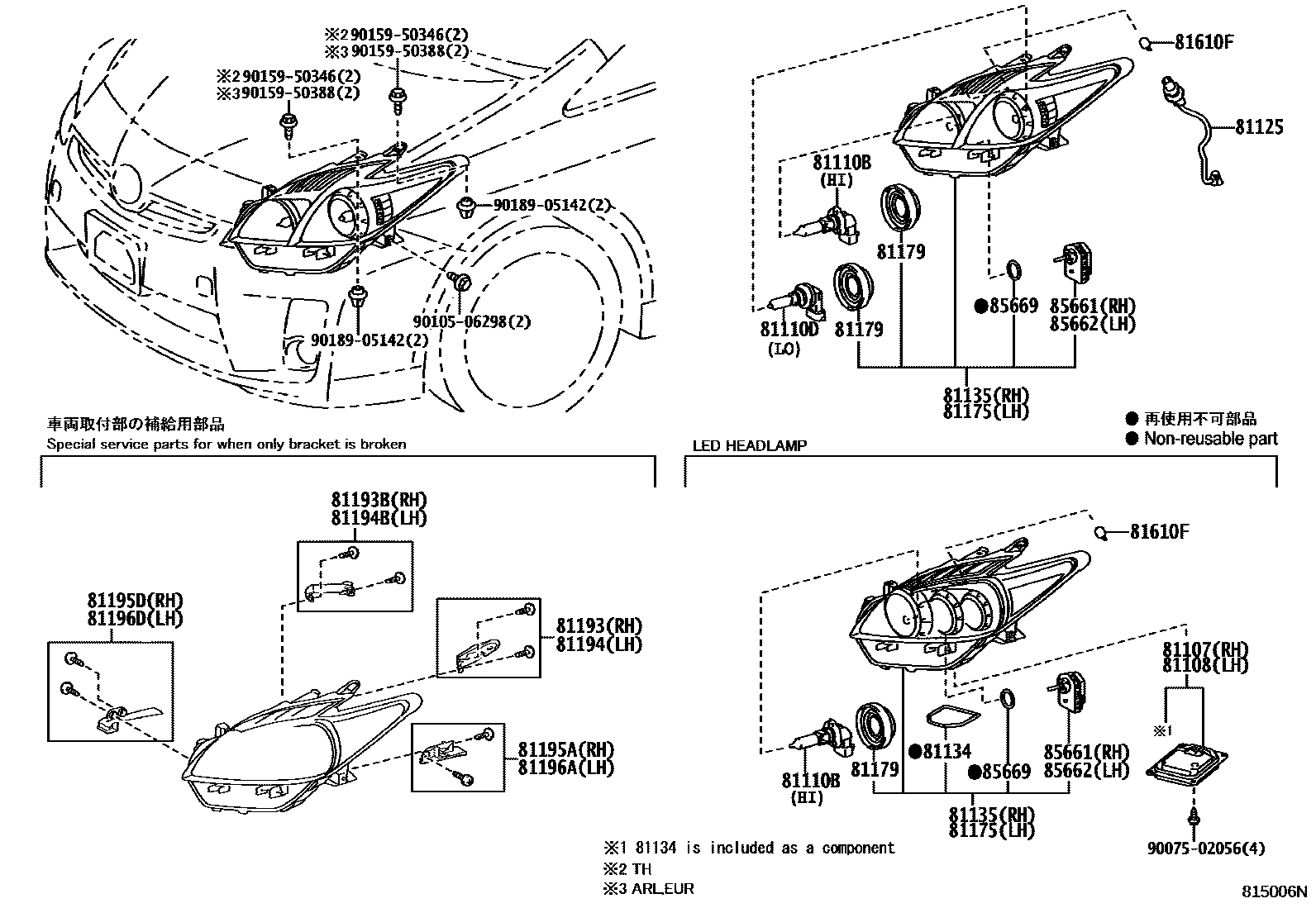 ※2 90159-50346(2)
※3 90159-50388(2)

※2 90159-50346(2)
※3 90159-50388(2)

90189-05142(2)

90105-06298(2)

90189-05142(2)

81610F

81125

81110B
(HI)

81179

81110D
(LO)

81179

●85669

85661(RH)
85662(LH)

81135(RH)
81175(LH)

● 再使用不可部品
● Non-reusable part

車両取付部の補給用部品
Special service parts for when only bracket is broken

LED HEADLAMP

81193B(RH)
81194B(LH)

81195D(RH)
81196D(LH)

81193(RH)
81194(LH)

81195A(RH)
81196A(LH)

81610F

81107(RH)
81108(LH)

※1

81110B
(HI)

81179

●81134

●85669

85661(RH)
85662(LH)

81135(RH)
81175(LH)

90075-02056(4)

※1 81134 is included as a component
※2 TH
※3 ARL,EUR

815006N