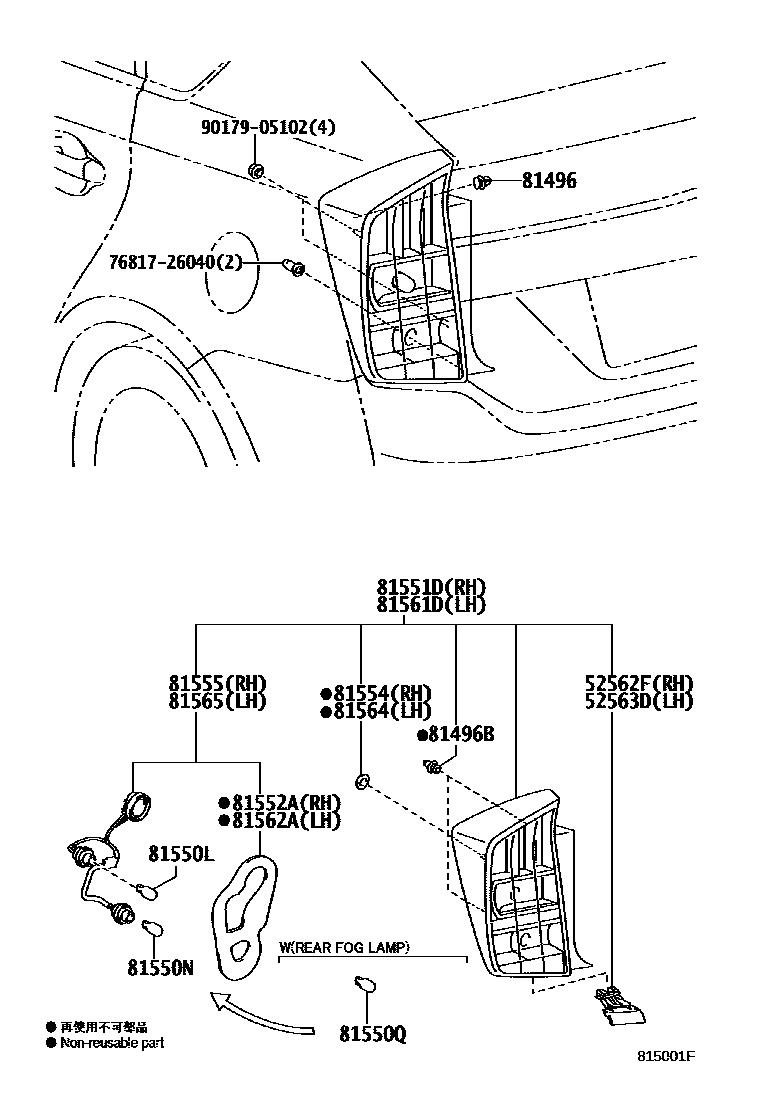 90179-05102(4)
81496
76817-26040(2)

81551D(RH)
81561D(LH)
81555(RH)
81565(LH)
●81554(RH)
●81564(LH)
52562F(RH)
52563D(LH)
●81496B
●81552A(RH)
●81562A(LH)
81550L
81550N
W(REAR FOG LAMP)
81550Q

● 再使用不可部品
● Non-reusable part

815001F