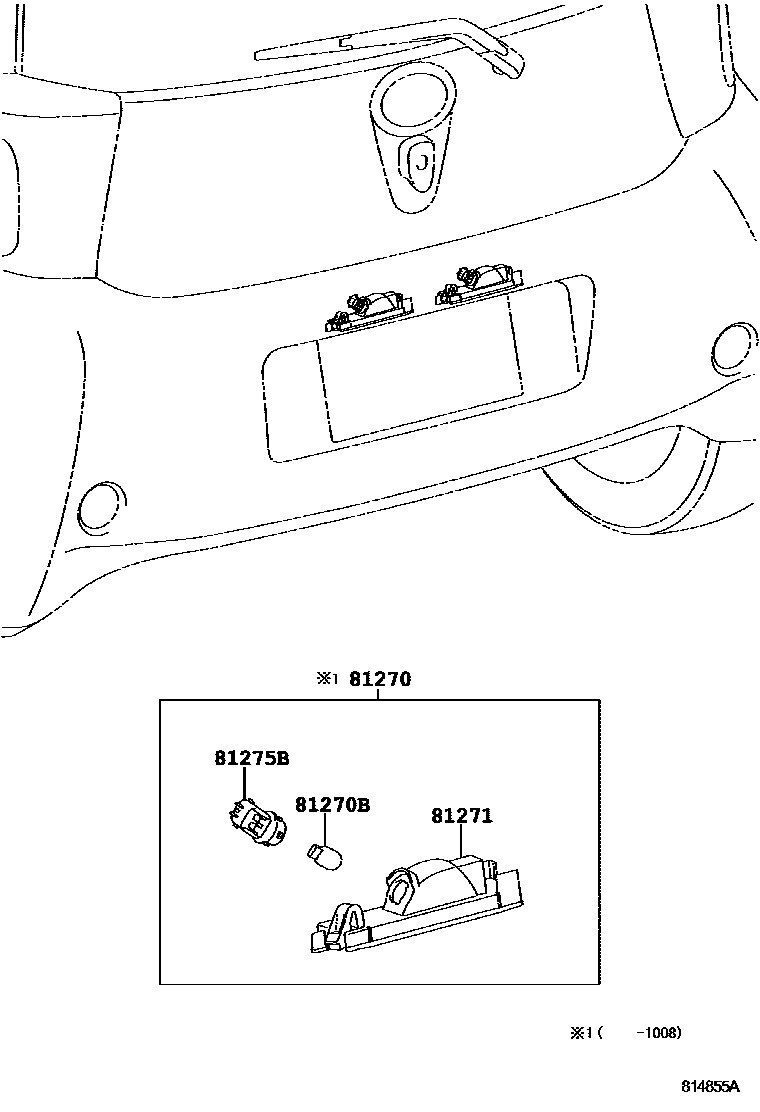 ※1 81270

81275B

81270B

81271

※1 (  -1008)

814855A