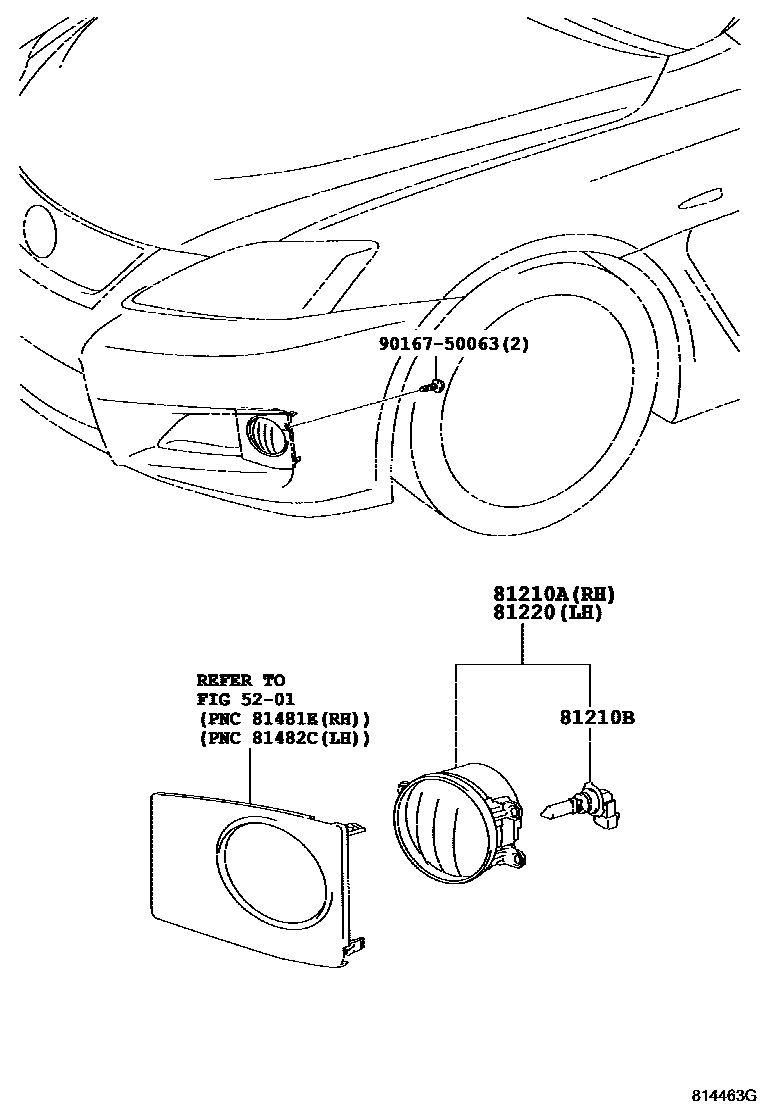 90167-50063(2)

81210A(RH)
81220(LH)

REFER TO
FIG 52-01
(PNC 81481E(RH))
(PNC 81482C(LH))

81210B

814463G