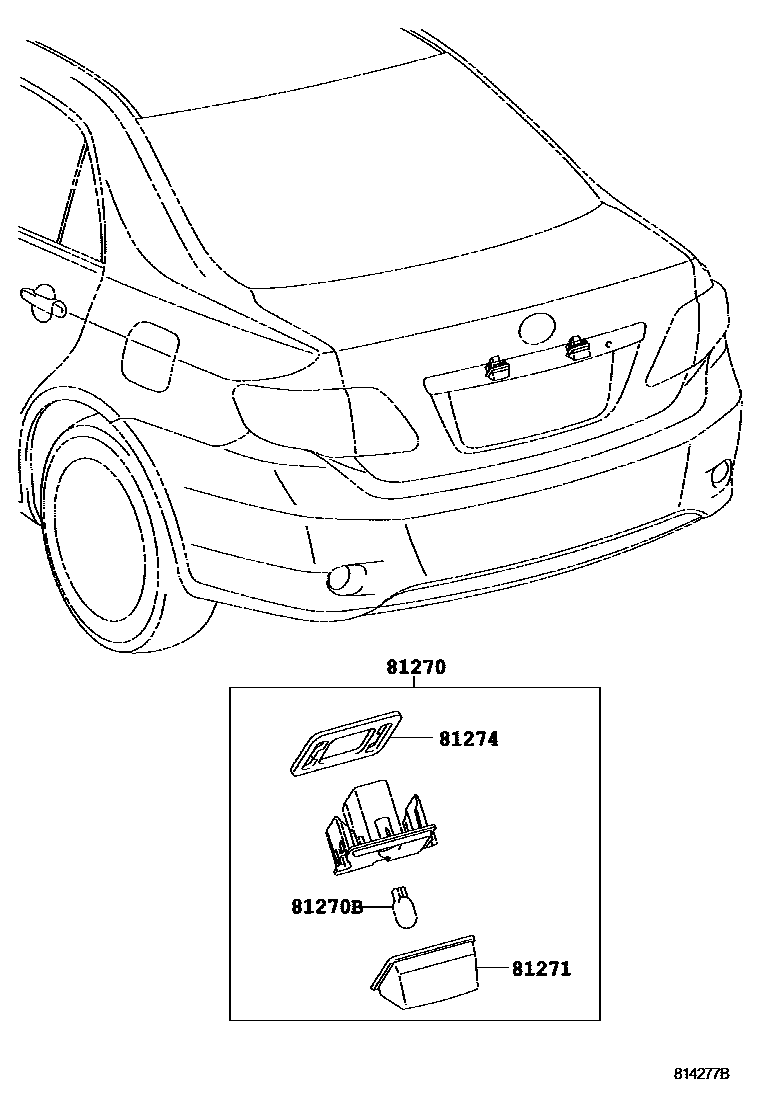 81270
81274
81270B
81271
814277B