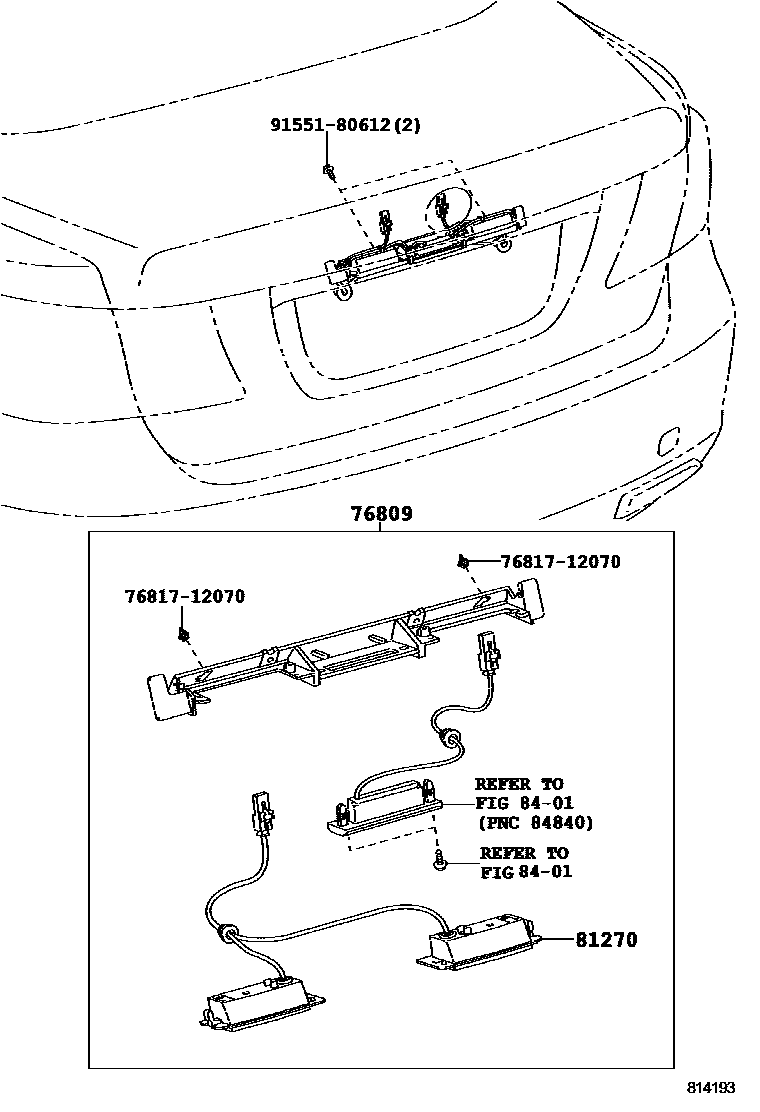 91551-80612(2)

76809

76817-12070

76817-12070

REFER TO
FIG 84-01
(PNC 84840)

REFER TO
FIG 84-01

81270

814193