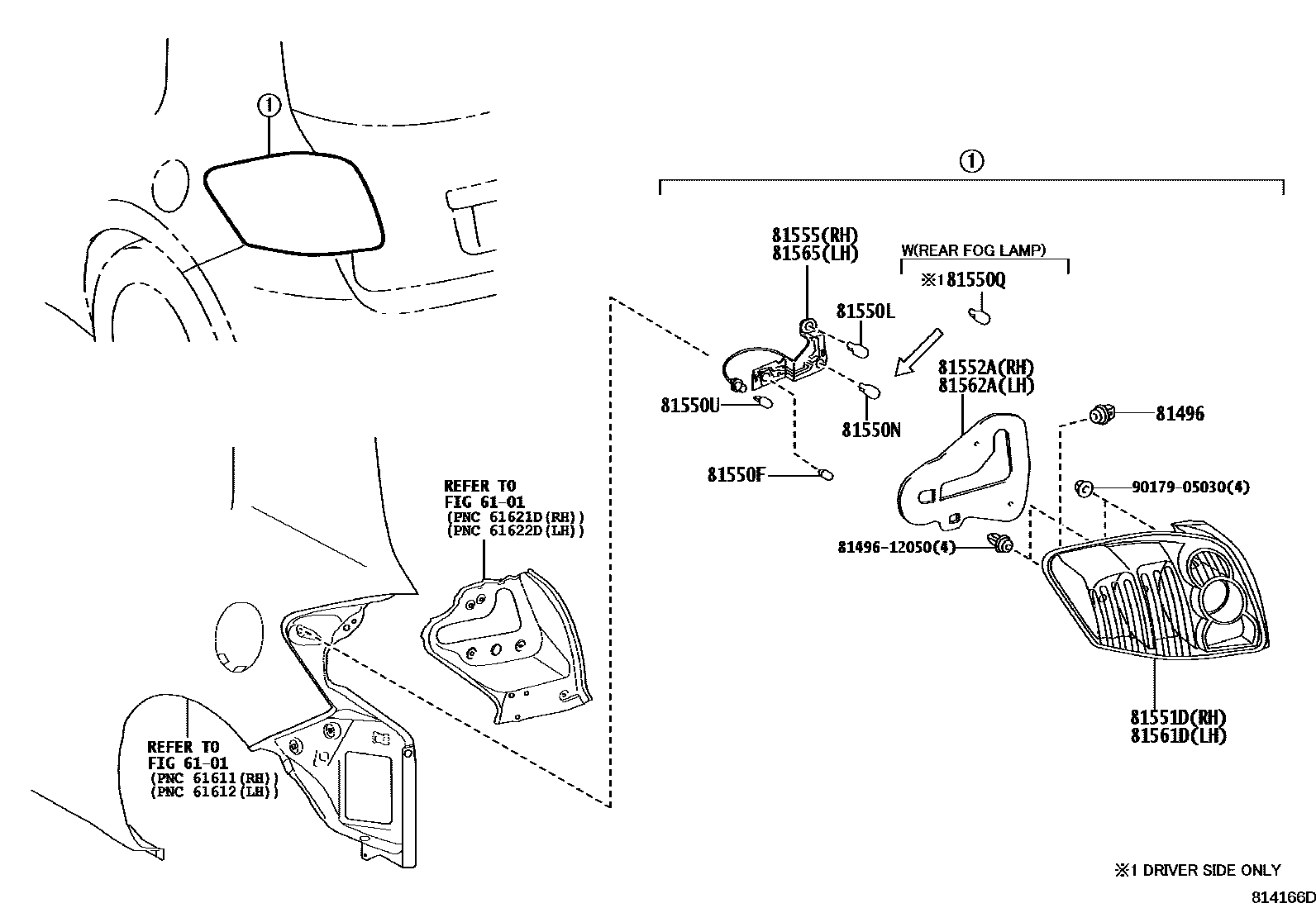 ①

①

81555(RH)
81565(LH)

W(REAR FOG LAMP)
※1 81550Q

81550L

81552A(RH)
81562A(LH)

81550U

81550N

81496

81550F

90179-05030(4)

81496-12050(4)

REFER TO
FIG 61-01
(PNC 61621D(RH))
(PNC 61622D(LH))

REFER TO
FIG 61-01
(PNC 61611(RH))
(PNC 61612(LH))

81551D(RH)
81561D(LH)

※1 DRIVER SIDE ONLY

814166D