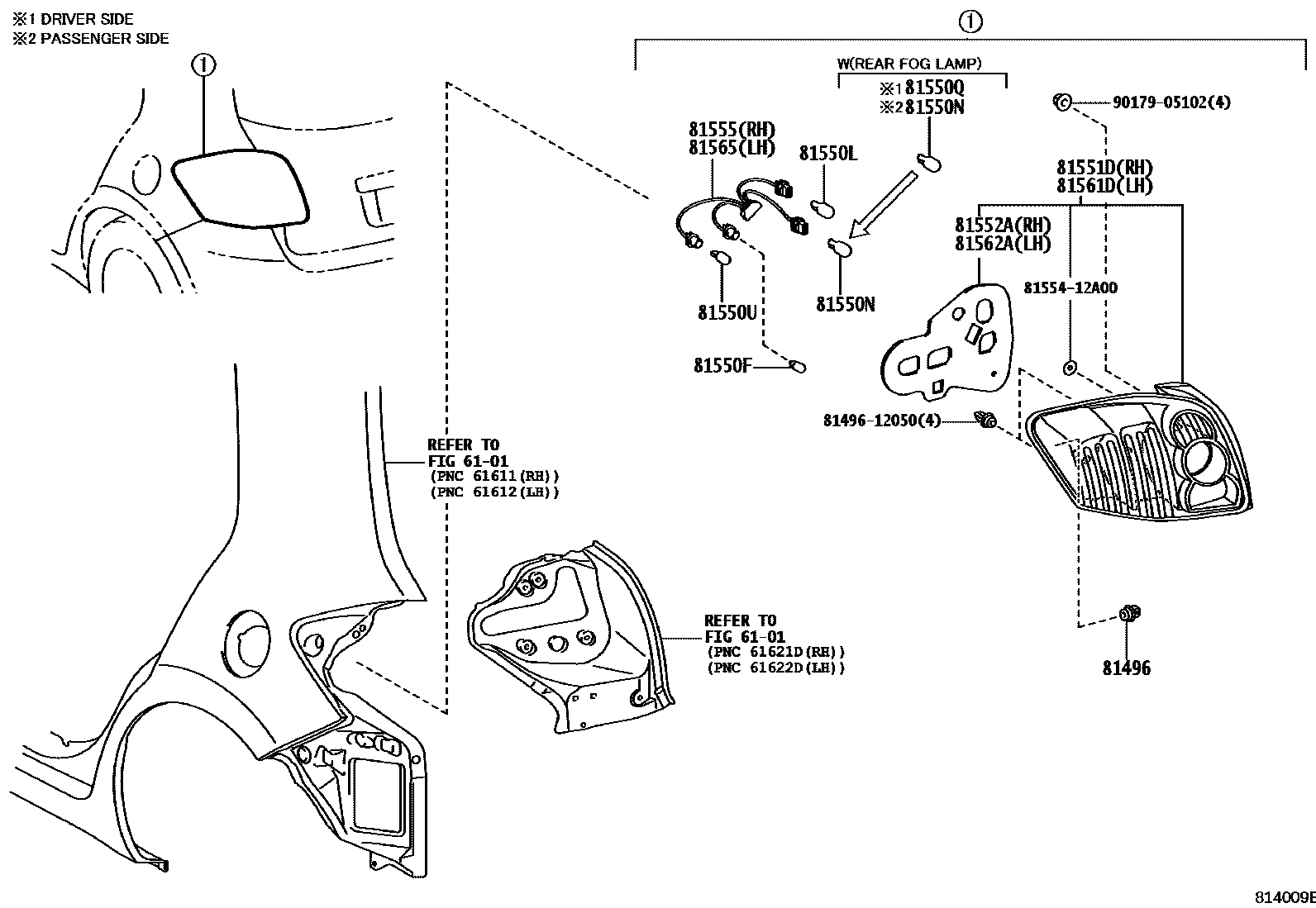 ※1 DRIVER SIDE
※2 PASSENGER SIDE

①

①

W(REAR FOG LAMP)
※1 81550Q
※2 81550N

90179-05102(4)

81555(RH)
81565(LH)

81550L

81551D(RH)
81561D(LH)

81552A(RH)
81562A(LH)

81554-12A00

81550U

81550N

81550F

81496-12050(4)

REFER TO
FIG 61-01
(PNC 61611(RH))
(PNC 61612(LH))

REFER TO
FIG 61-01
(PNC 61621D(RH))
(PNC 61622D(LH))

81496

814009E