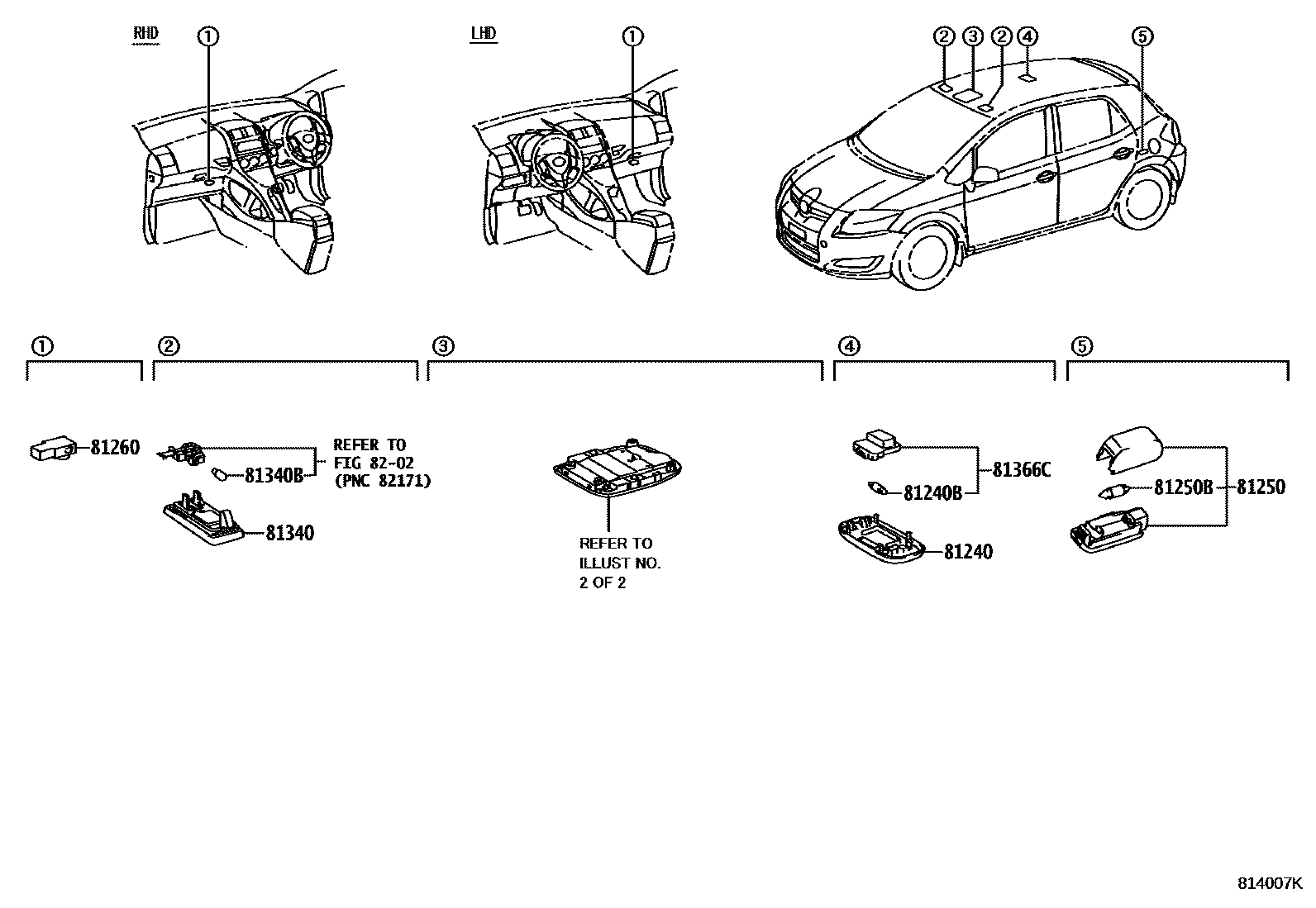 RHD ①

LHD ①

② ③ ② ④ ⑤

①

81260

②

81340B

REFER TO FIG 82-02 (PNC 82171)

81340

③

REFER TO ILLUST NO. 2 OF 2

④

81366C

81240B

81240

⑤

81250B

81250

814007K