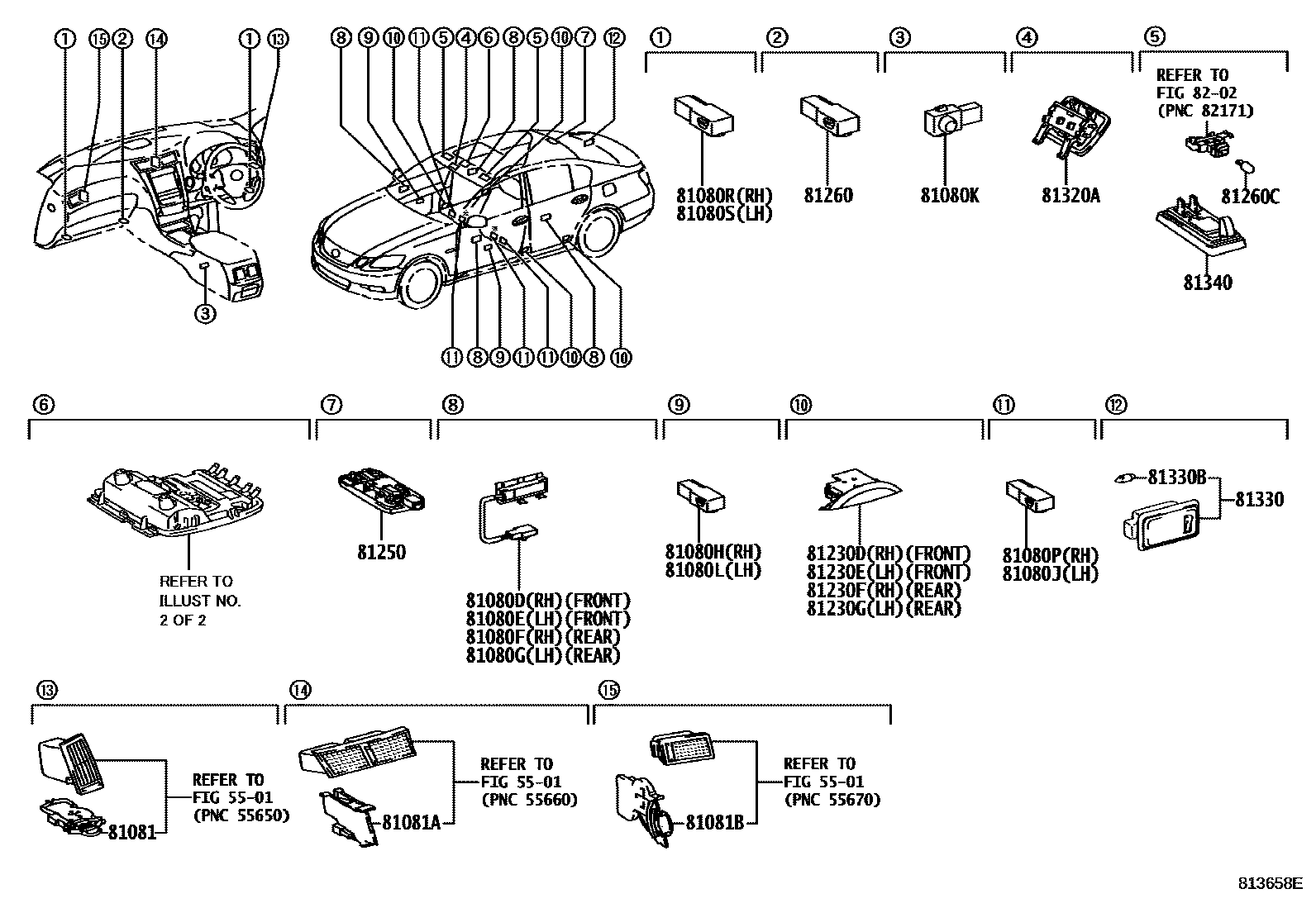 ① ⑮ ② ⑭ ① ⑬

③

⑧ ⑨ ⑩ ⑪ ⑤ ④ ⑥ ⑧ ⑤ ⑩ ⑦ ⑫

⑪ ⑧ ⑨ ⑪ ⑪ ⑩ ⑧ ⑩

①
81080R(RH)
81080S(LH)

②
81260

③
81080K

④
81320A

⑤
REFER TO
FIG 82-02
(PNC 82171)
81260C
81340

⑥
REFER TO
ILLUST NO.
2 OF 2

⑦
81250

⑧
81080D(RH)(FRONT)
81080E(LH)(FRONT)
81080F(RH)(REAR)
81080G(LH)(REAR)

⑨
81080H(RH)
81080L(LH)

⑩
81230D(RH)(FRONT)
81230E(LH)(FRONT)
81230F(RH)(REAR)
81230G(LH)(REAR)

⑪
81080P(RH)
81080J(LH)

⑫
81330B
81330

⑬
81081
REFER TO
FIG 55-01
(PNC 55650)

⑭
81081A
REFER TO
FIG 55-01
(PNC 55660)

⑮
81081B
REFER TO
FIG 55-01
(PNC 55670)

813658E