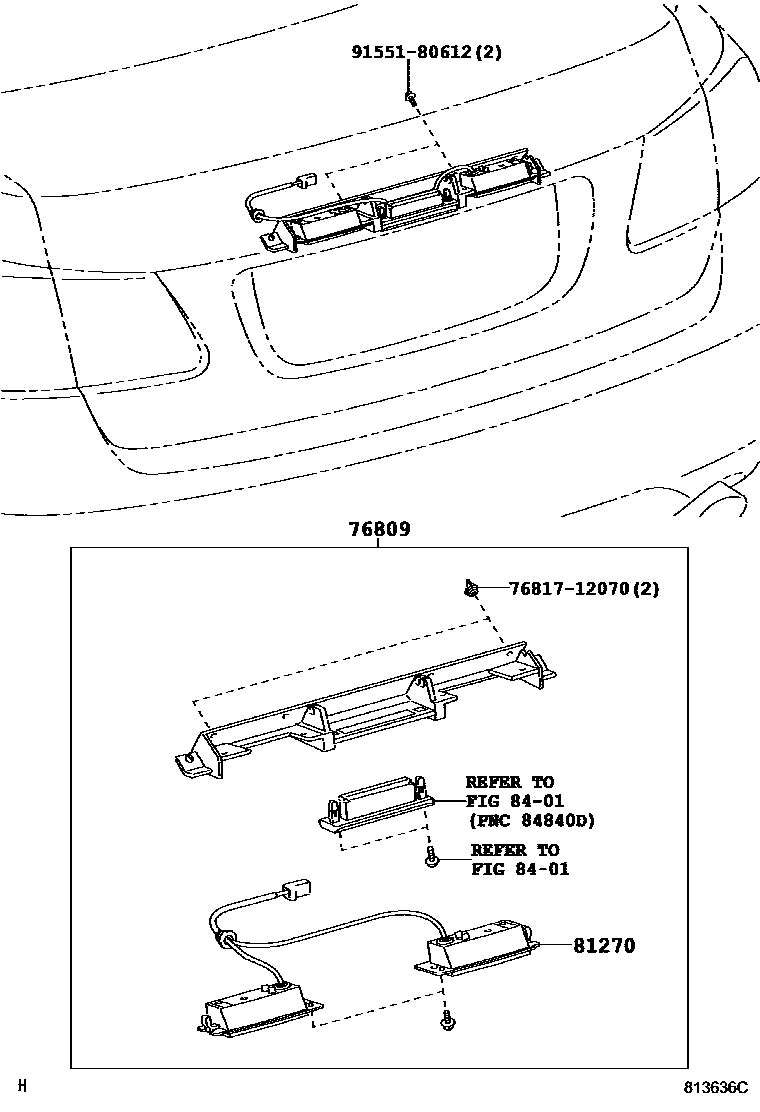 91551-80612(2)

76809

76817-12070(2)

REFER TO
FIG 84-01
(PNC 84840D)

REFER TO
FIG 84-01

81270

H

813636C