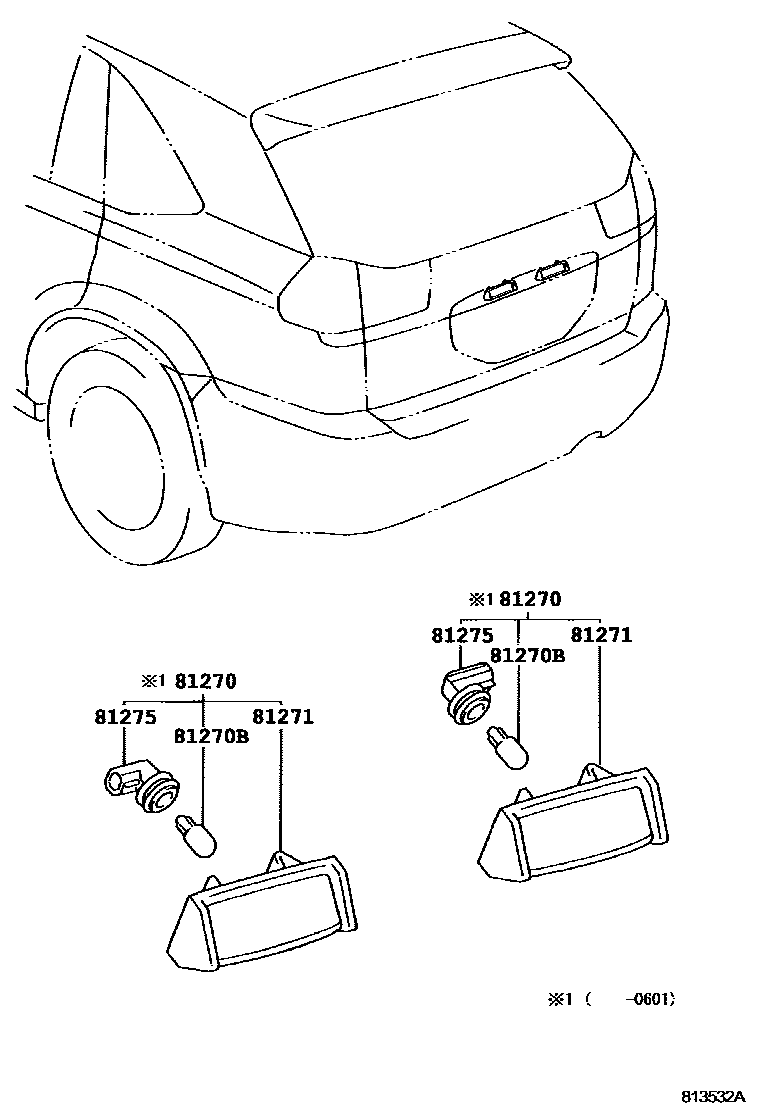 ※1 81270
81275
81270B
81271

※1 81270
81275
81270B
81271

※1 (  -0601)

813532A