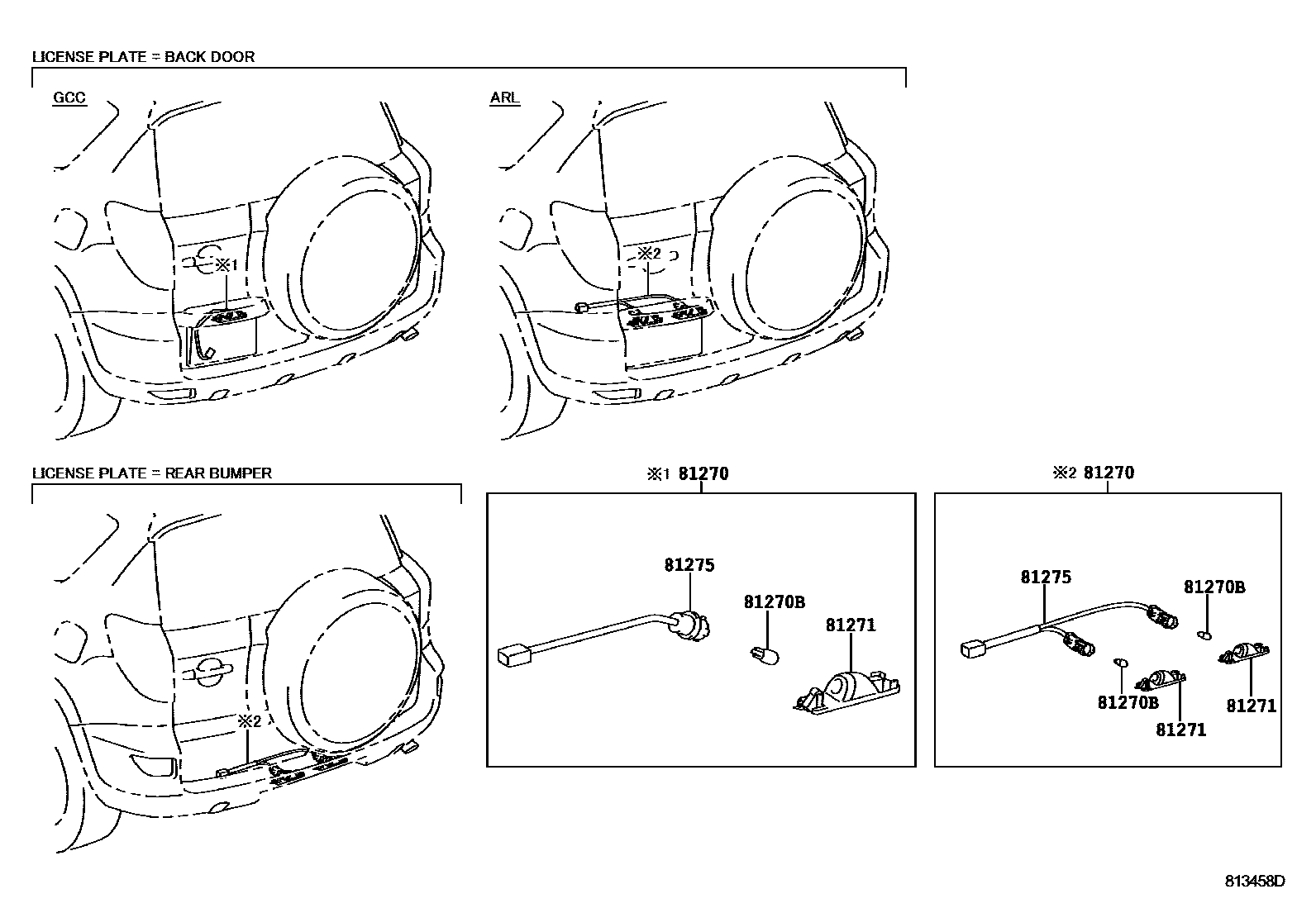 LICENSE PLATE = BACK DOOR

GCC

※1

ARL

※2

LICENSE PLATE = REAR BUMPER

※2

※1 81270

81275

81270B

81271

※2 81270

81275

81270B

81270B

81271

81271

813458D