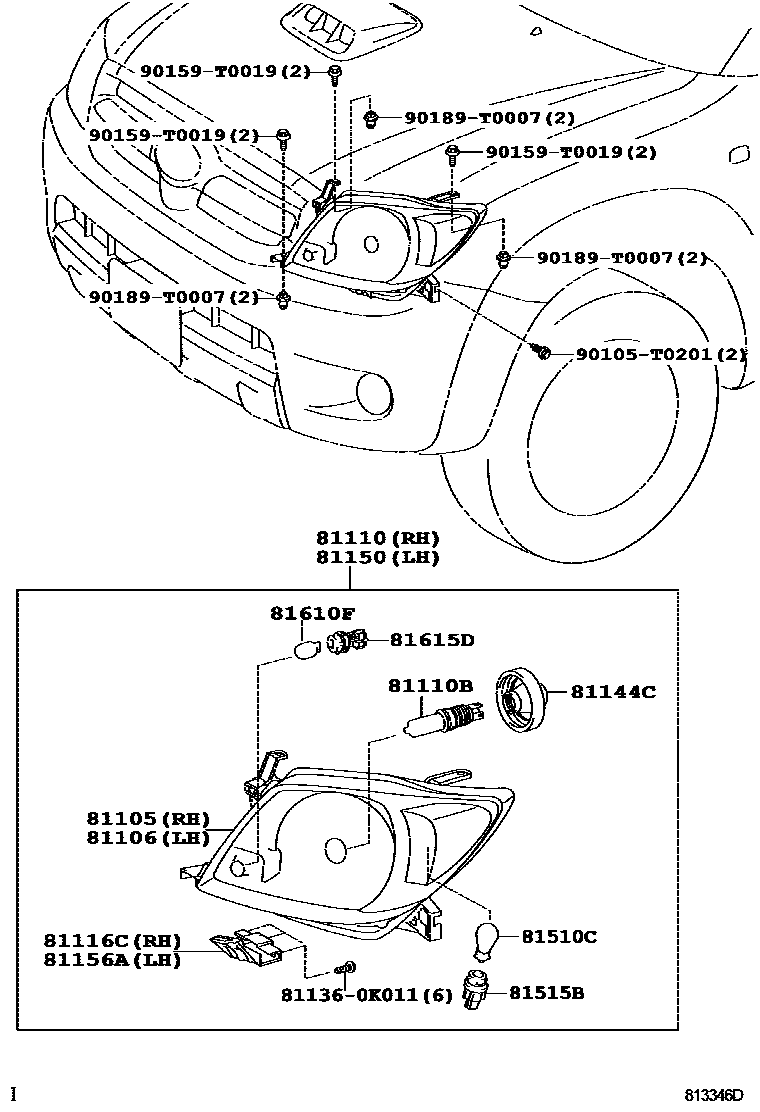 90159-T0019(2)
90189-T0007(2)
90159-T0019(2)
90159-T0019(2)
90189-T0007(2)
90189-T0007(2)
90105-T0201(2)
81110(RH)
81150(LH)
81610F
81615D
81110B
81144C
81105(RH)
81106(LH)
81116C(RH)
81156A(LH)
81510C
81136-0K011(6)
81515B
I
813346D