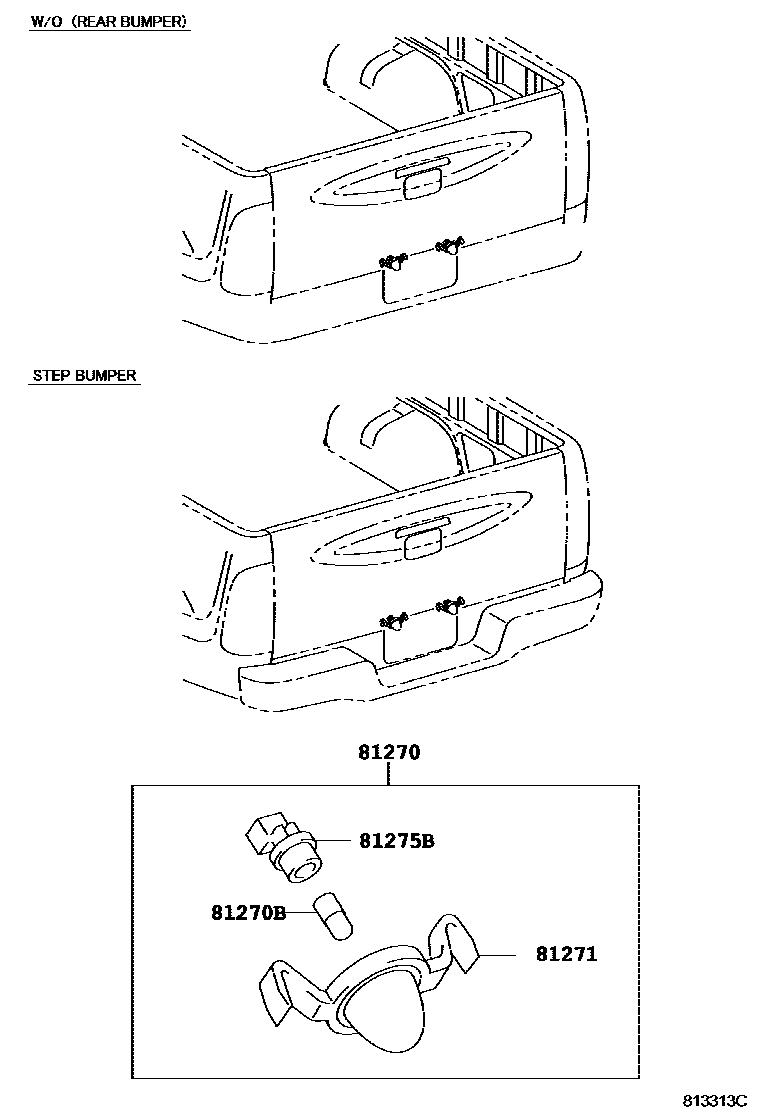 W/O (REAR BUMPER)

STEP BUMPER

81270

81275B

81270B

81271

813313C