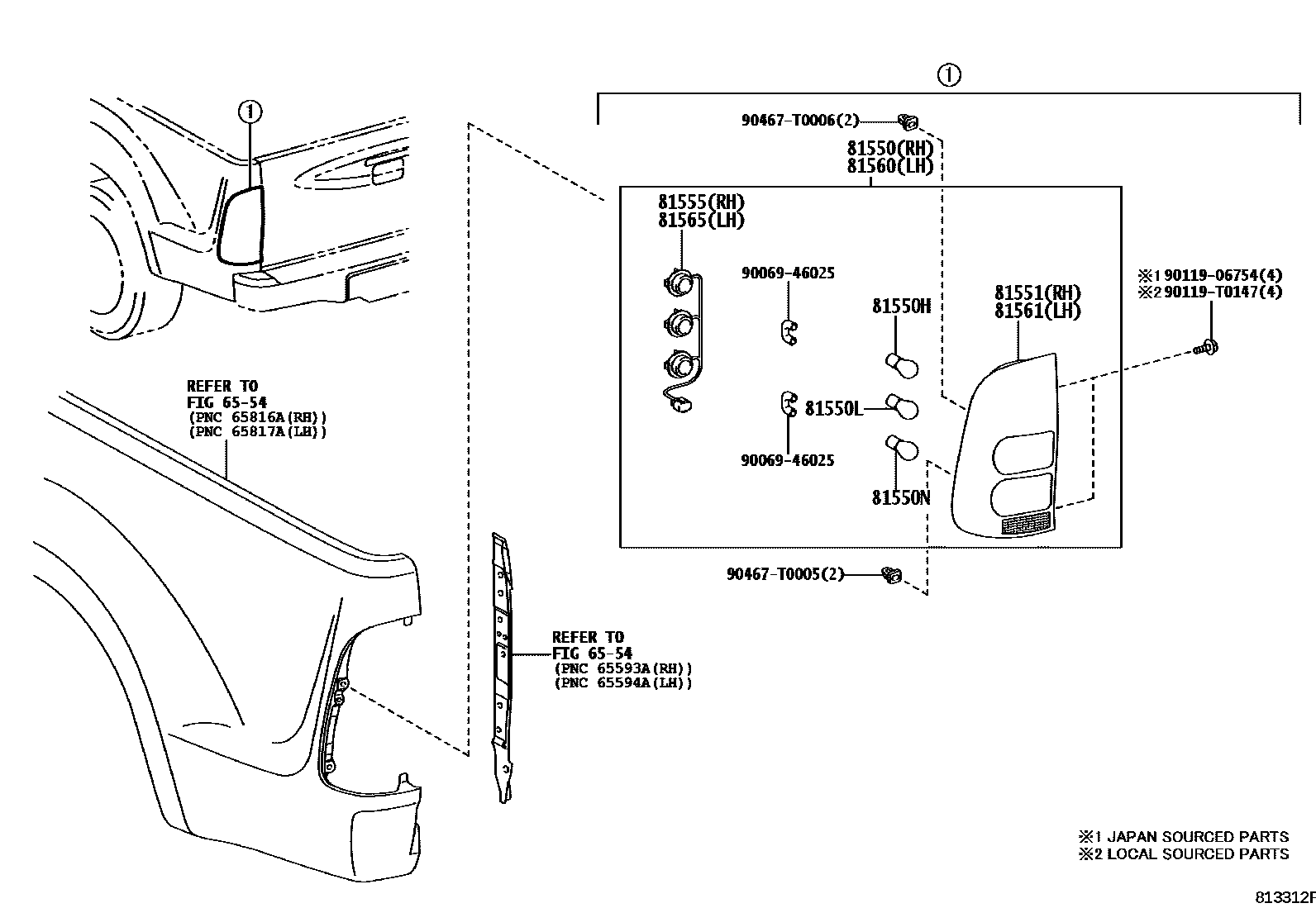 ①

①

90467-T0006(2)

81550(RH)
81560(LH)

81555(RH)
81565(LH)

90069-46025

81550H

81551(RH)
81561(LH)

※1 90119-06754(4)
※2 90119-T0147(4)

81550L

90069-46025

81550N

90467-T0005(2)

REFER TO
FIG 65-54
(PNC 65816A(RH))
(PNC 65817A(LH))

REFER TO
FIG 65-54
(PNC 65593A(RH))
(PNC 65594A(LH))

※1 JAPAN SOURCED PARTS
※2 LOCAL SOURCED PARTS

813312F