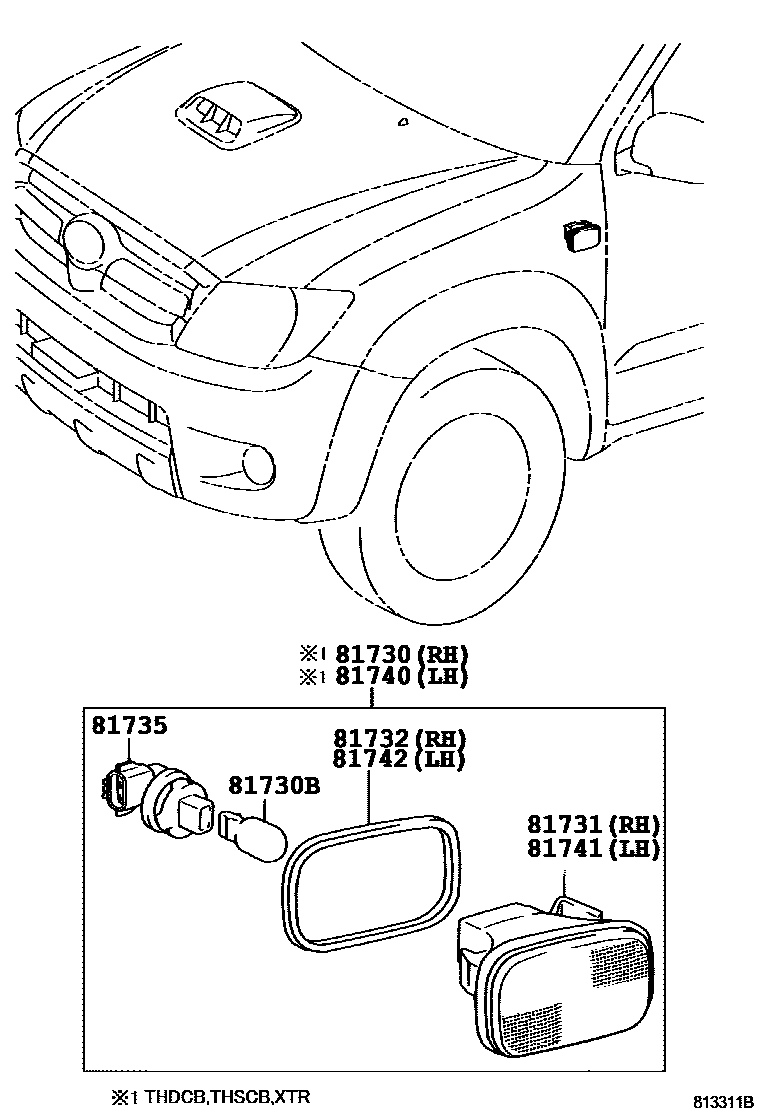 ※1 81730(RH)
※1 81740(LH)

81735

81730B

81732(RH)
81742(LH)

81731(RH)
81741(LH)

※1 THDCB,THSCB,XTR

813311B