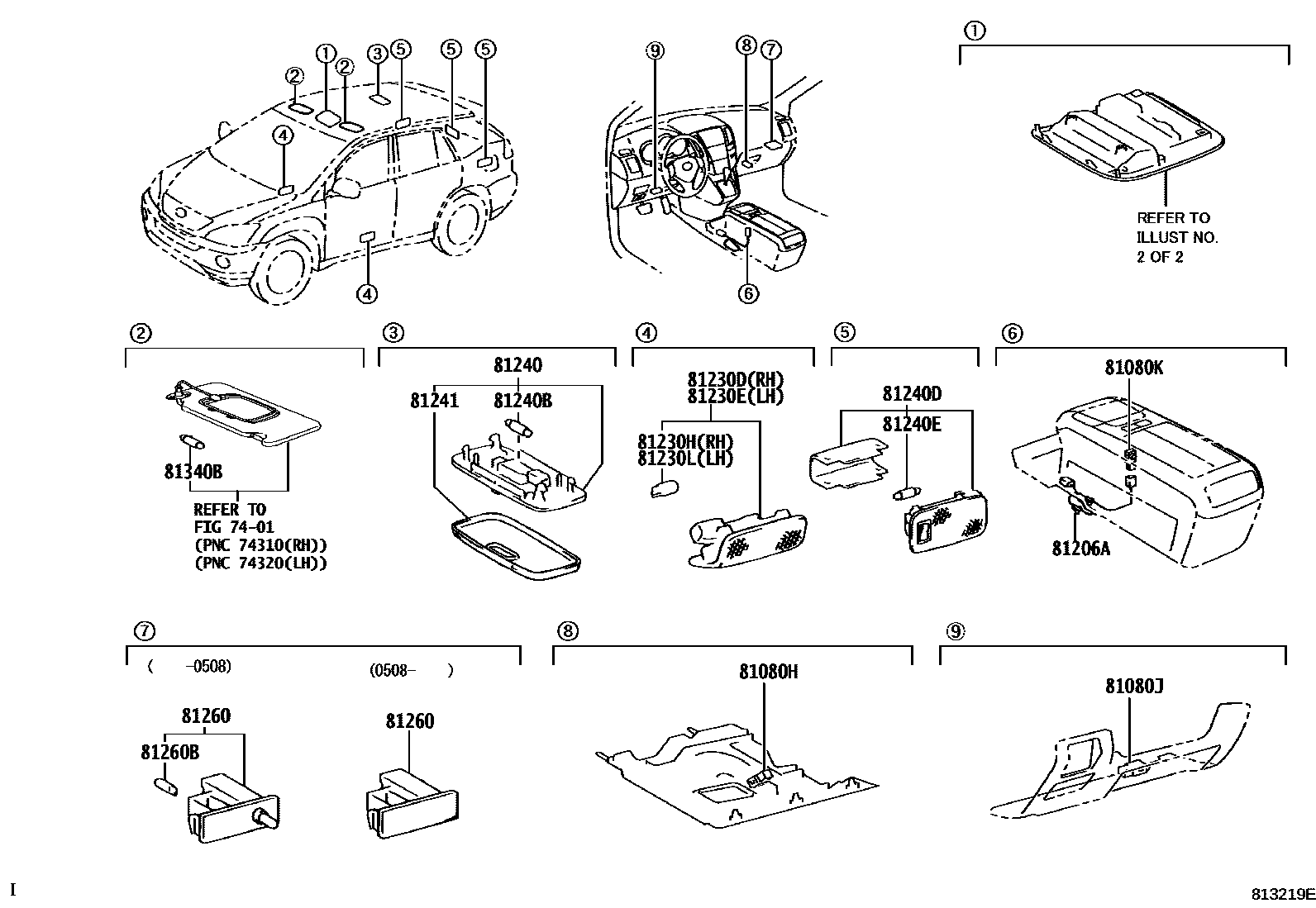 ②
①
②
③
⑤
⑤
⑤
④
④

⑨
⑧
⑦
⑥

①

REFER TO
ILLUST NO.
2 OF 2

②

81340B

REFER TO
FIG 74-01
(PNC 74310(RH))
(PNC 74320(LH))

③

81240
81241
81240B

④

81230D(RH)
81230E(LH)
81230H(RH)
81230L(LH)

⑤

81240D
81240E

⑥

81080K
81206A

⑦

( -0508)
(0508- )

81260
81260B
81260

⑧

81080H

⑨

81080J

I

813219E