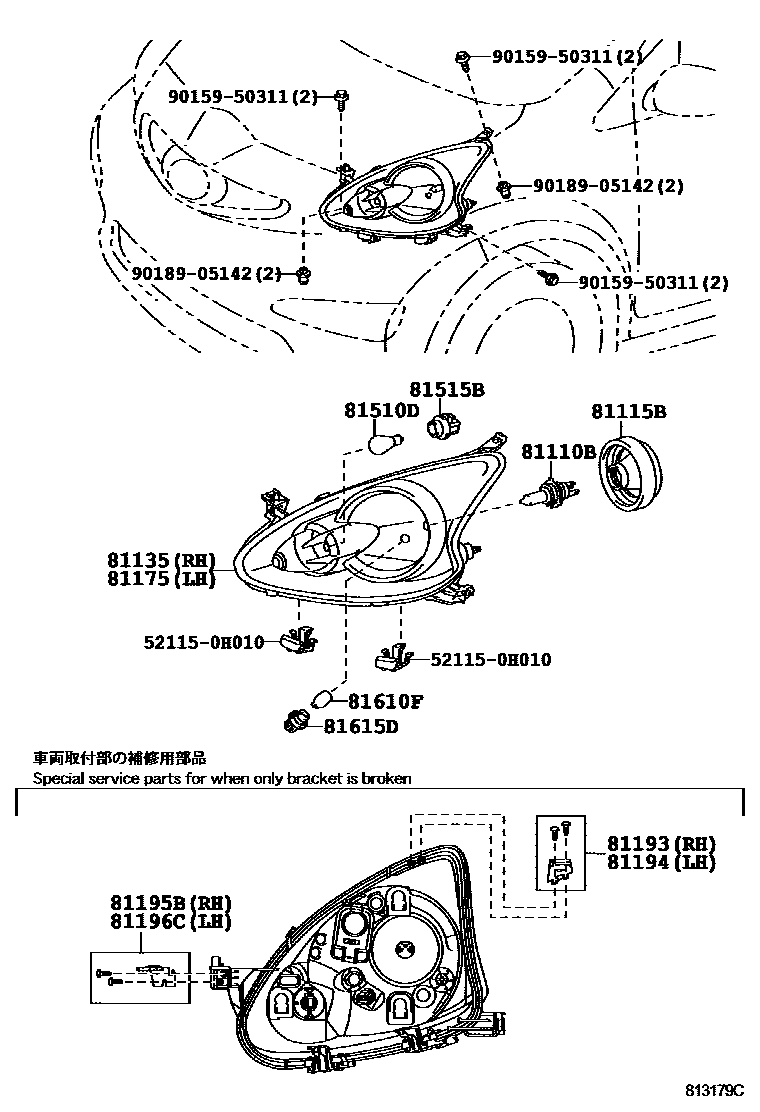 90159-50311(2)
90159-50311(2)
90189-05142(2)
90189-05142(2)
90159-50311(2)

81515B
81510D
81115B
81110B
81135(RH)
81175(LH)
52115-0H010
52115-0H010
81610F
81615D

車両取付部の補修用部品
Special service parts for when only bracket is broken

81193(RH)
81194(LH)
81195B(RH)
81196C(LH)

813179C