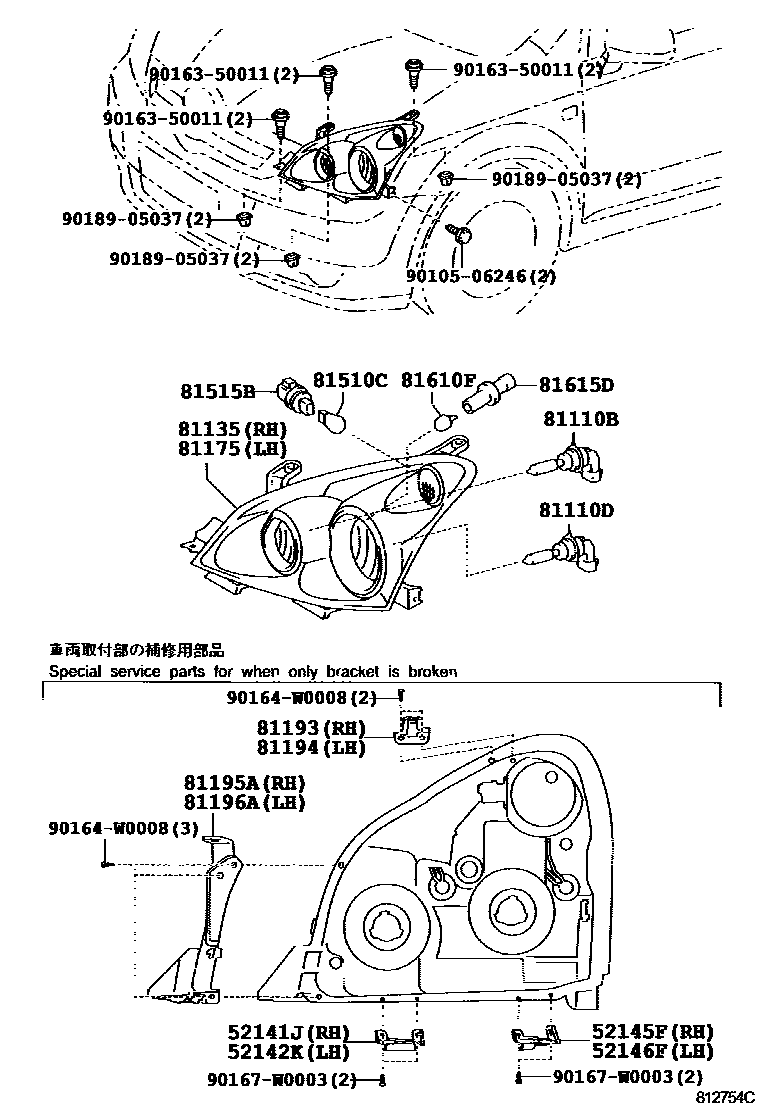 90163-50011(2)
90163-50011(2)
90163-50011(2)
90189-05037(2)
90189-05037(2)
90189-05037(2)
90105-06246(2)

81515B
81510C
81610F
81615D
81135(RH)
81175(LH)
81110B
81110D

車両取付部の補修用部品
Special service parts for when only bracket is broken

90164-W0008(2)
81193(RH)
81194(LH)
81195A(RH)
81196A(LH)
90164-W0008(3)
52141J(RH)
52142K(LH)
52145F(RH)
52146F(LH)
90167-W0003(2)
90167-W0003(2)

812754C