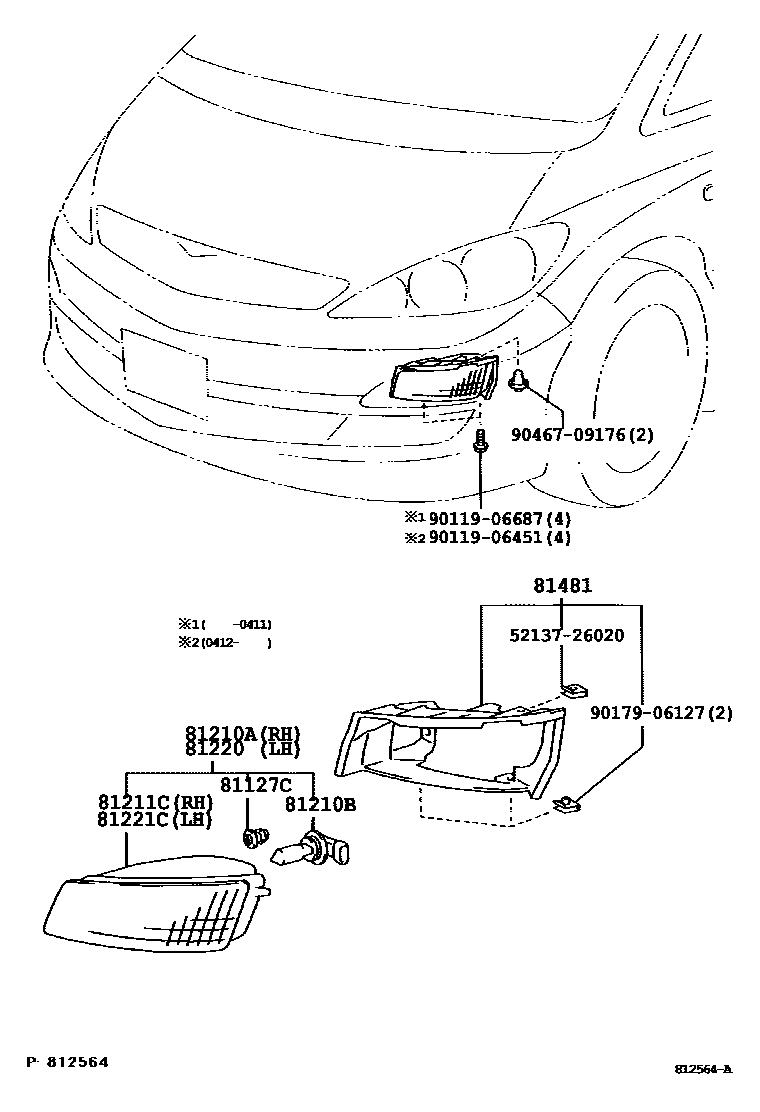 90467-09176(2)

※1 90119-06687(4)
※2 90119-06451(4)

81481

※1(　　-0411)
※2(0412-　　)

52137-26020

90179-06127(2)

81210A(RH)
81220 (LH)

81127C

81211C(RH)
81221C(LH)

81210B

P- 812564

812564-A