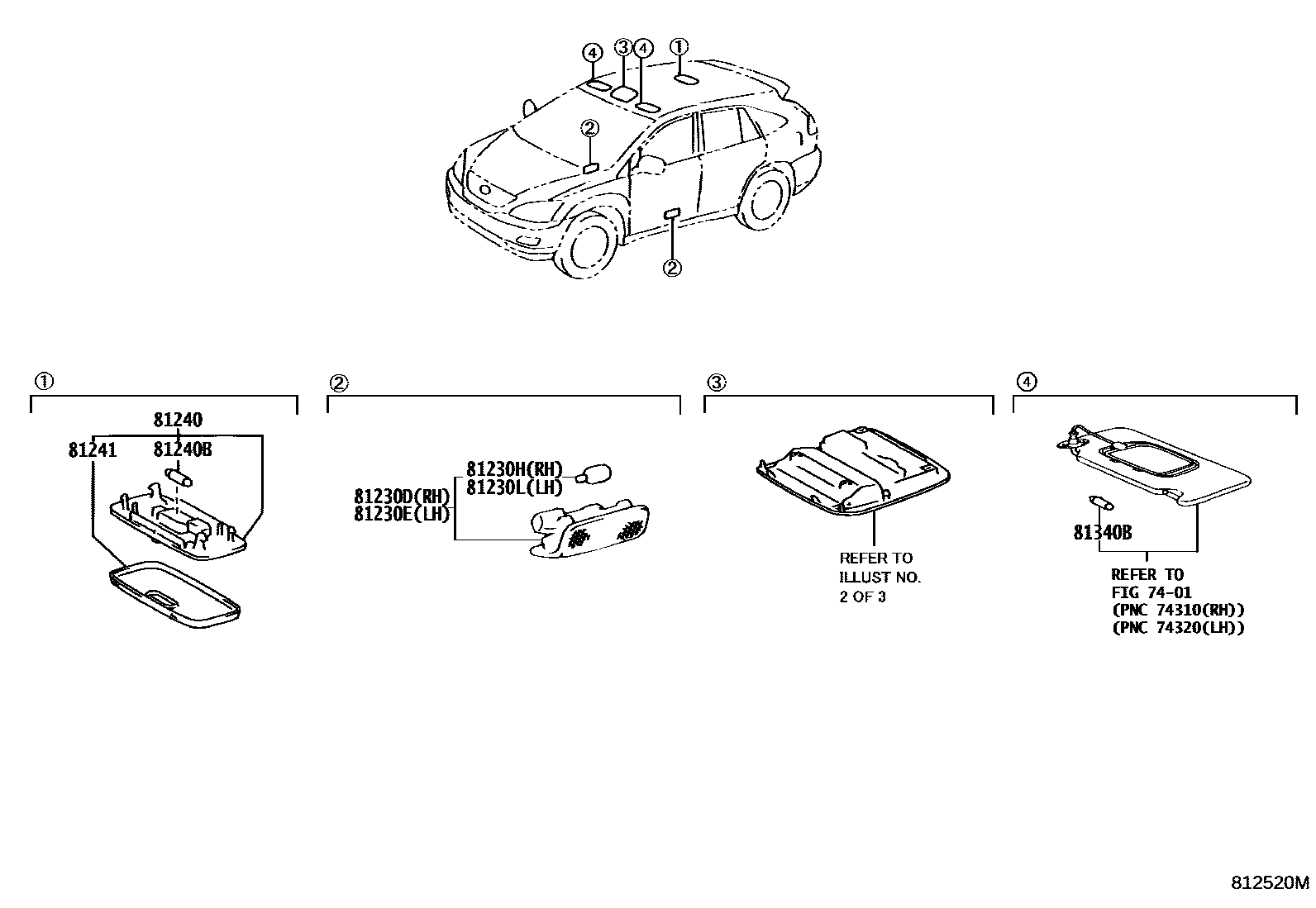 ④ ③ ④ ①

②

②

①

81240
81241 81240B

②

81230H(RH)
81230L(LH)
81230D(RH)
81230E(LH)

③

REFER TO
ILLUST NO.
2 OF 3

④

81340B

REFER TO
FIG 74-01
(PNC 74310(RH))
(PNC 74320(LH))

812520M