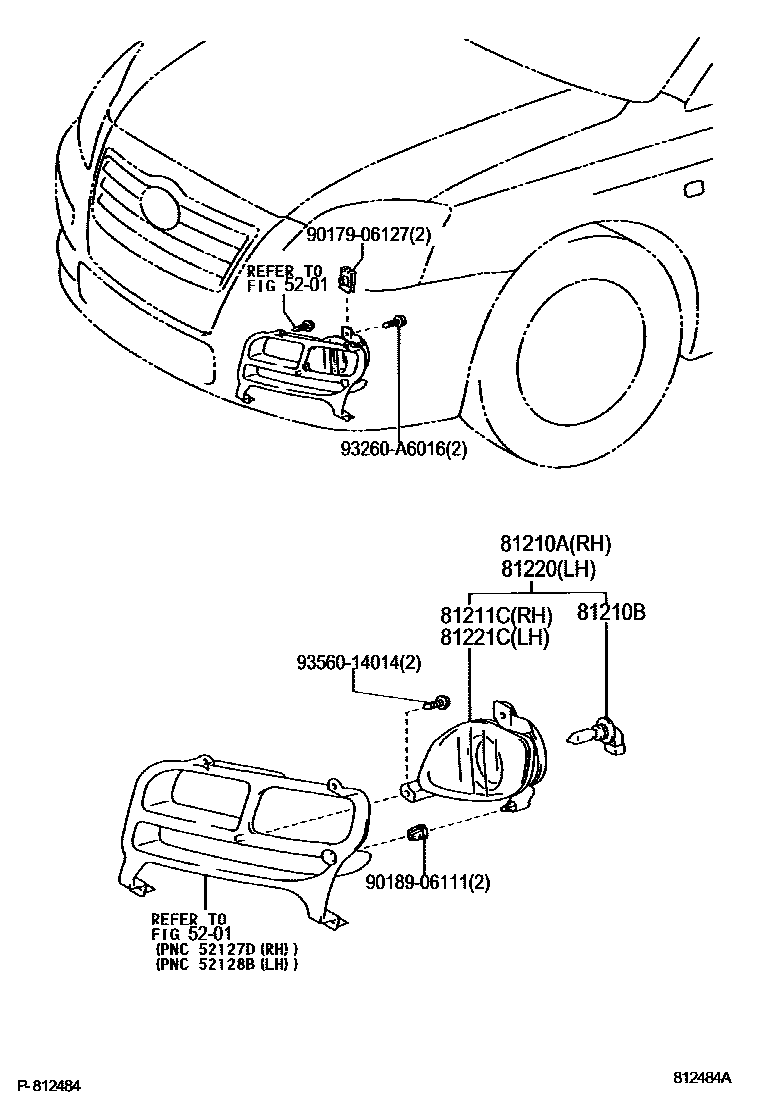 90179-06127(2)
REFER TO
FIG 52-01
93260-A6016(2)

81210A(RH)
81220(LH)
81211C(RH)
81221C(LH)
81210B
93560-14014(2)
90189-06111(2)
REFER TO
FIG 52-01
(PNC 52127D(RH))
(PNC 52128B(LH))

P-812484
812484A