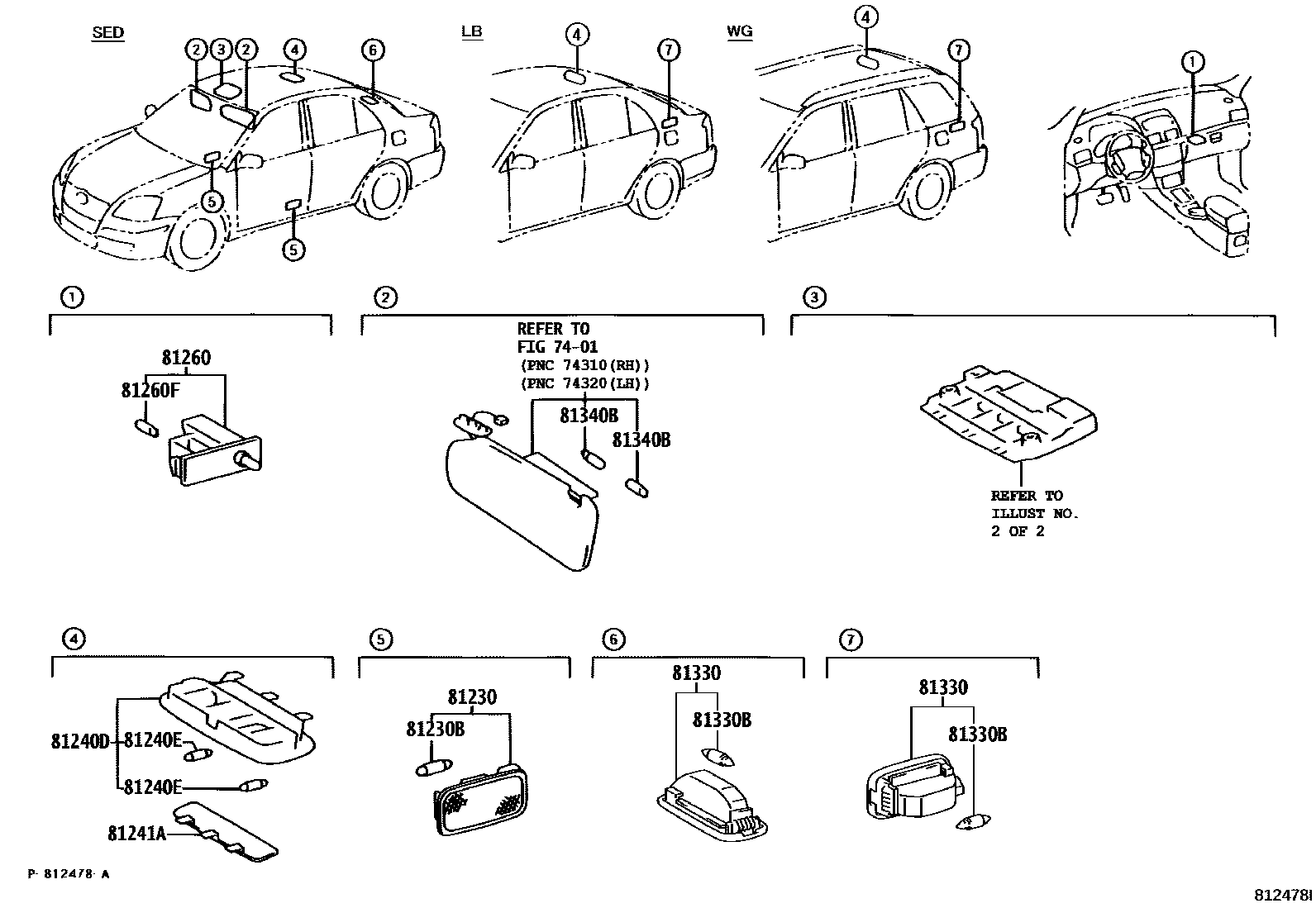 SED
2 3 2 4 6
5
5
LB
4 7
WG
4 7
1

1
81260
81260F

2
REFER TO
FIG 74-01
(PNC 74310(RH))
(PNC 74320(LH))
81340B
81340B

3
REFER TO
ILLUST NO.
2 OF 2

4
81240D
81240E
81240E
81241A

5
81230
81230B

6
81330
81330B

7
81330
81330B

P- 812478- A

812478I