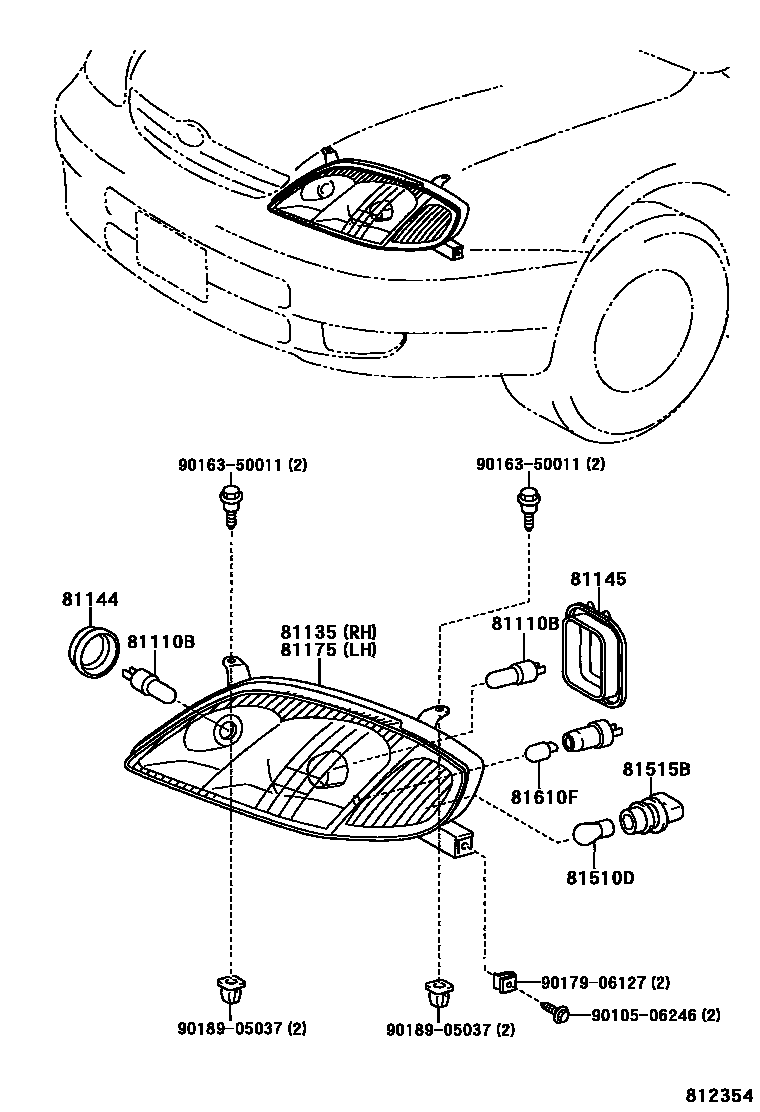 90163-50011 (2)
90163-50011 (2)
81145
81144
81110B
81135 (RH)
81175 (LH)
81110B
81515B
81610F
81510D
90179-06127 (2)
90105-06246 (2)
90189-05037 (2)
90189-05037 (2)
812354