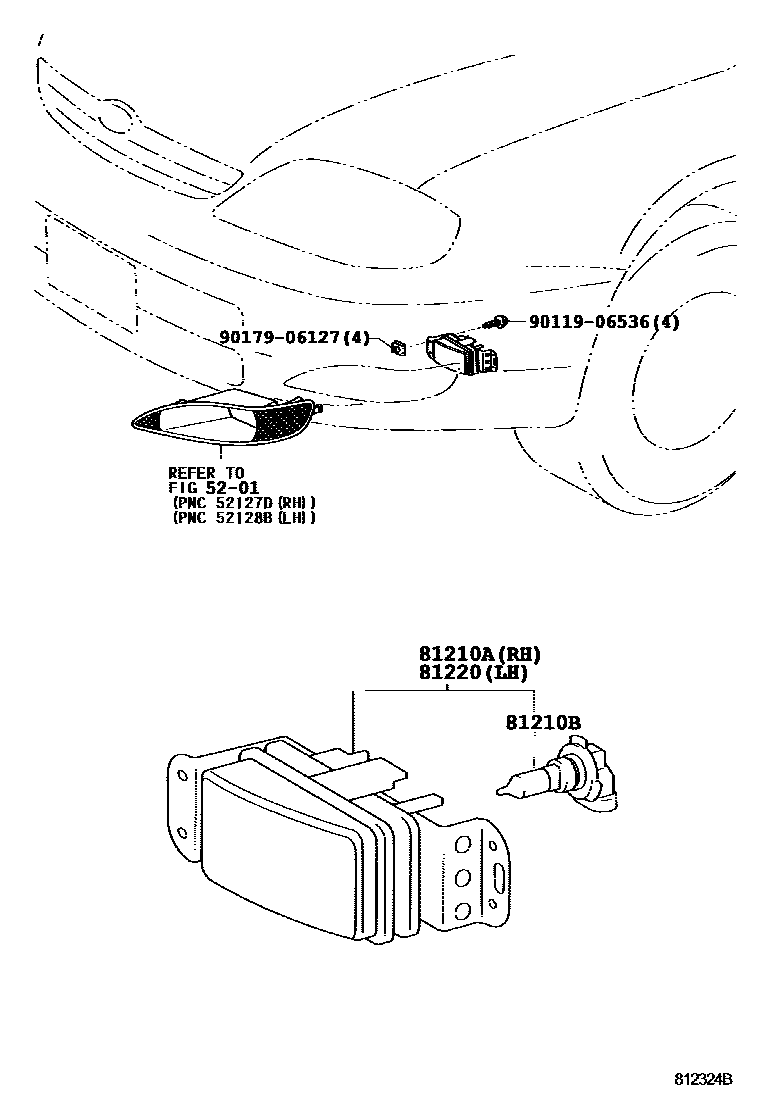 90179-06127(4)

90119-06536(4)

REFER TO
FIG 52-01
(PNC 52127D(RH))
(PNC 52128B(LH))

81210A(RH)
81220(LH)

81210B

812324B