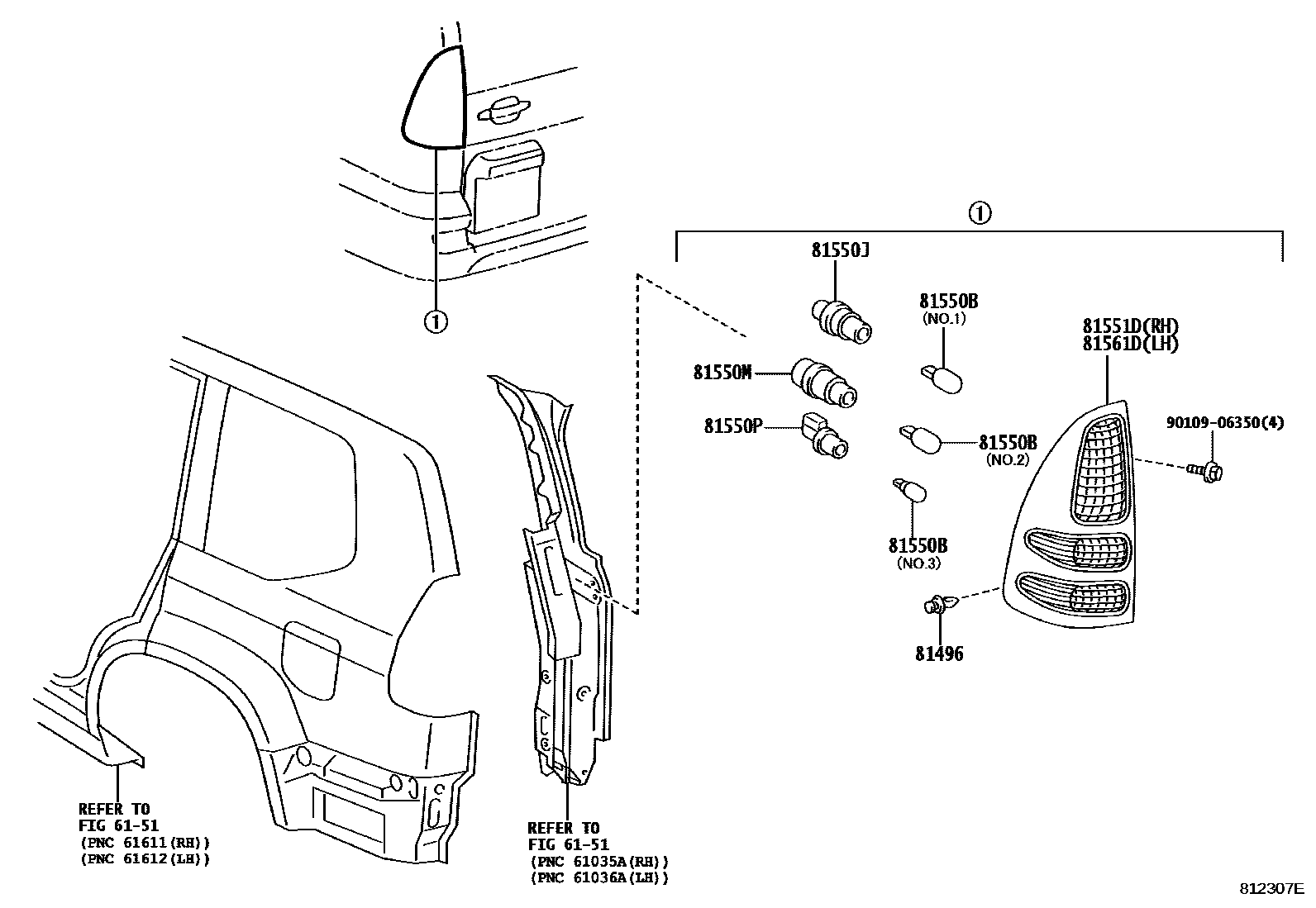 ①

①

81550J

81550B
(NO.1)

81551D(RH)
81561D(LH)

81550M

81550P

81550B
(NO.2)

90109-06350(4)

81550B
(NO.3)

81496

REFER TO
FIG 61-51
(PNC 61611(RH))
(PNC 61612(LH))

REFER TO
FIG 61-51
(PNC 61035A(RH))
(PNC 61036A(LH))

812307E