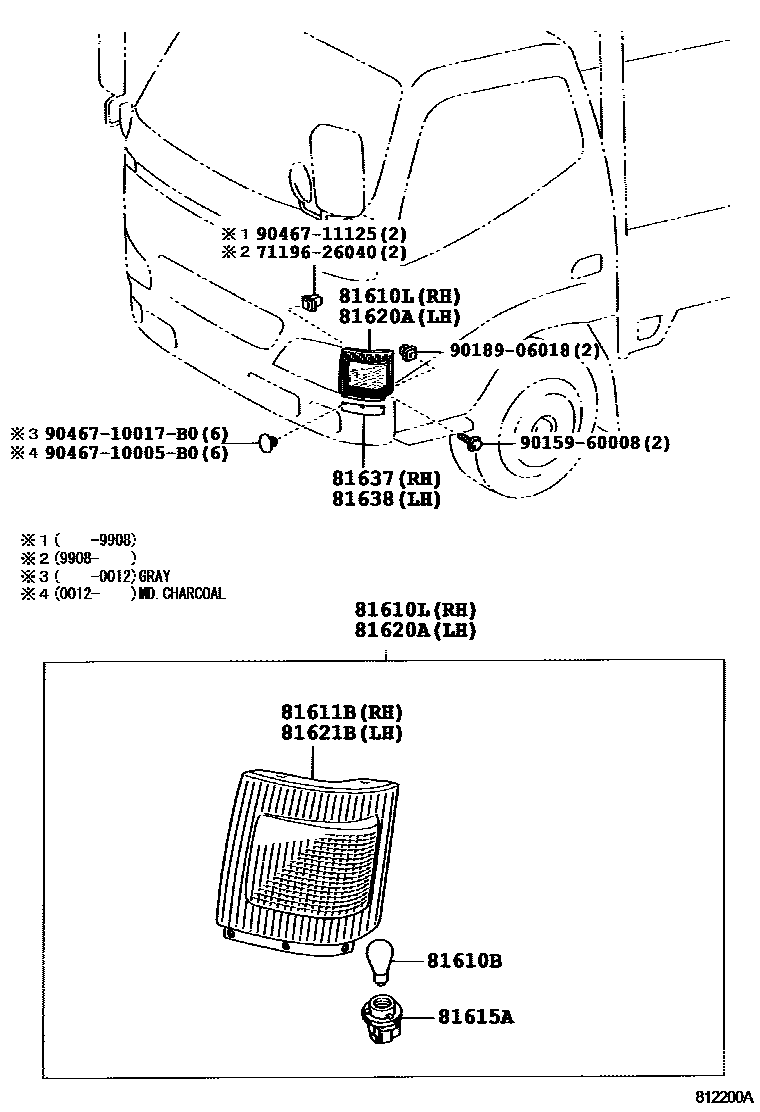 ※1 90467-11125(2)
※2 71196-26040(2)

81610L(RH)
81620A(LH)

90189-06018(2)

※3 90467-10017-B0(6)
※4 90467-10005-B0(6)

90159-60008(2)

81637(RH)
81638(LH)

※1 (     -9908)
※2 (9908-     )
※3 (     -0012)GRAY
※4 (0012-     )MD.CHARCOAL

81610L(RH)
81620A(LH)

81611B(RH)
81621B(LH)

81610B

81615A

812200A