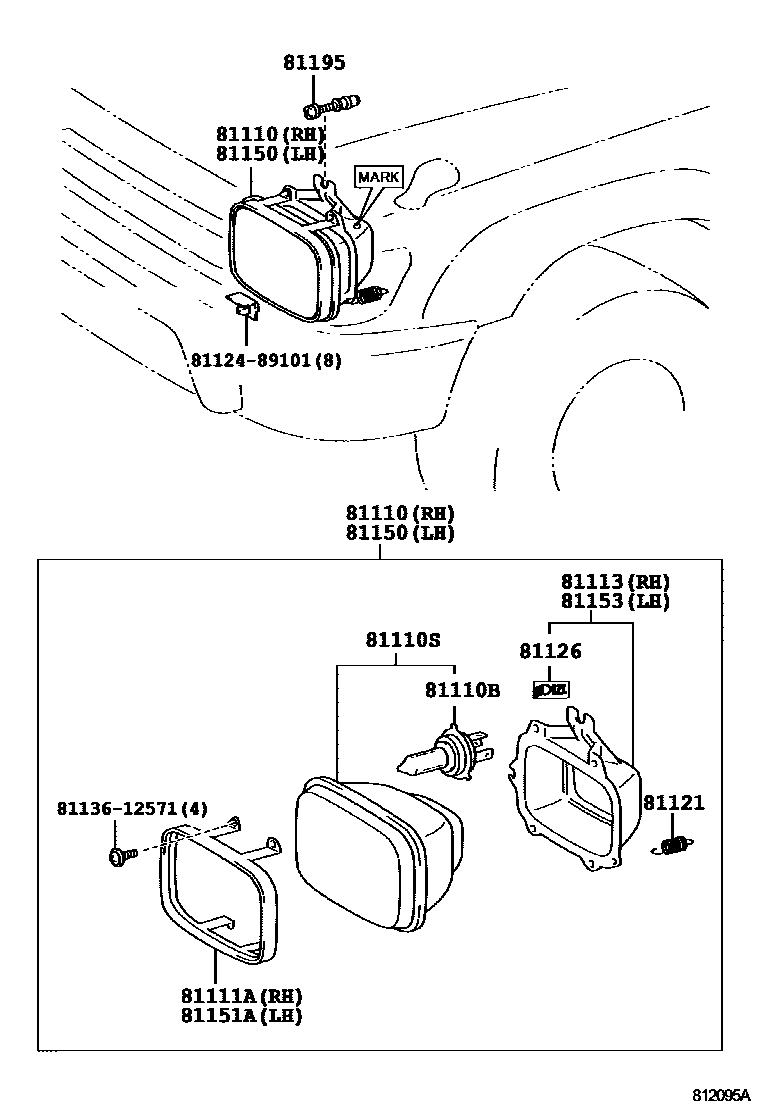 81195
81110(RH)
81150(LH)
MARK
81124-89101(8)

81110(RH)
81150(LH)
81113(RH)
81153(LH)
81110S
81126
81110B
81121
81136-12571(4)
81111A(RH)
81151A(LH)

812095A