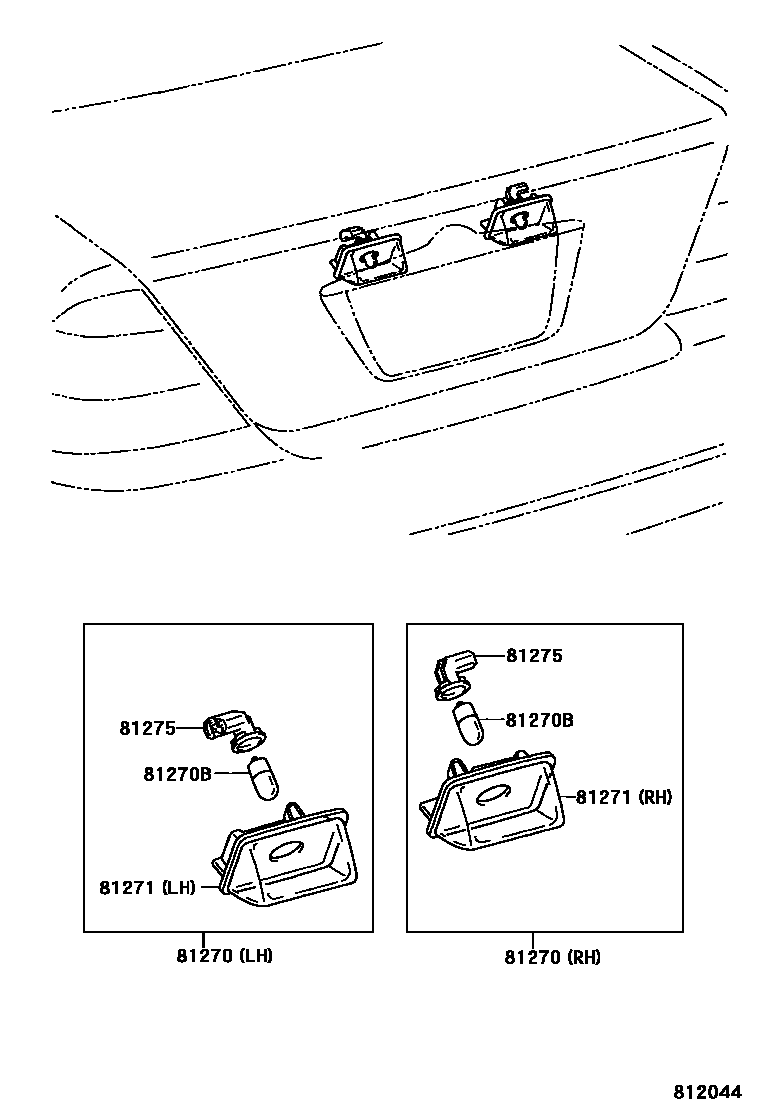 81275
81270B
81271 (LH)
81270 (LH)

81275
81270B
81271 (RH)
81270 (RH)

812044