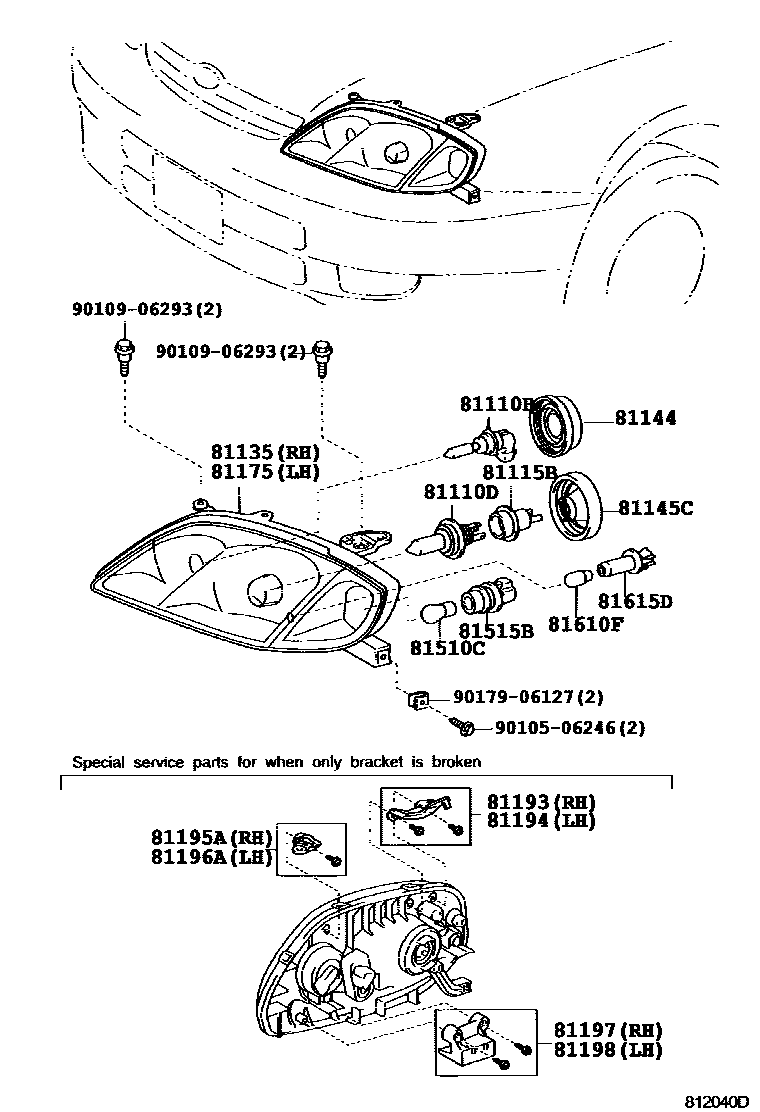 90109-06293(2)
90109-06293(2)
81110B
81144
81135(RH)
81175(LH)
81115B
81110D
81145C
81615D
81610F
81515B
81510C
90179-06127(2)
90105-06246(2)

Special service parts for when only bracket is broken

81193(RH)
81194(LH)
81195A(RH)
81196A(LH)
81197(RH)
81198(LH)

812040D