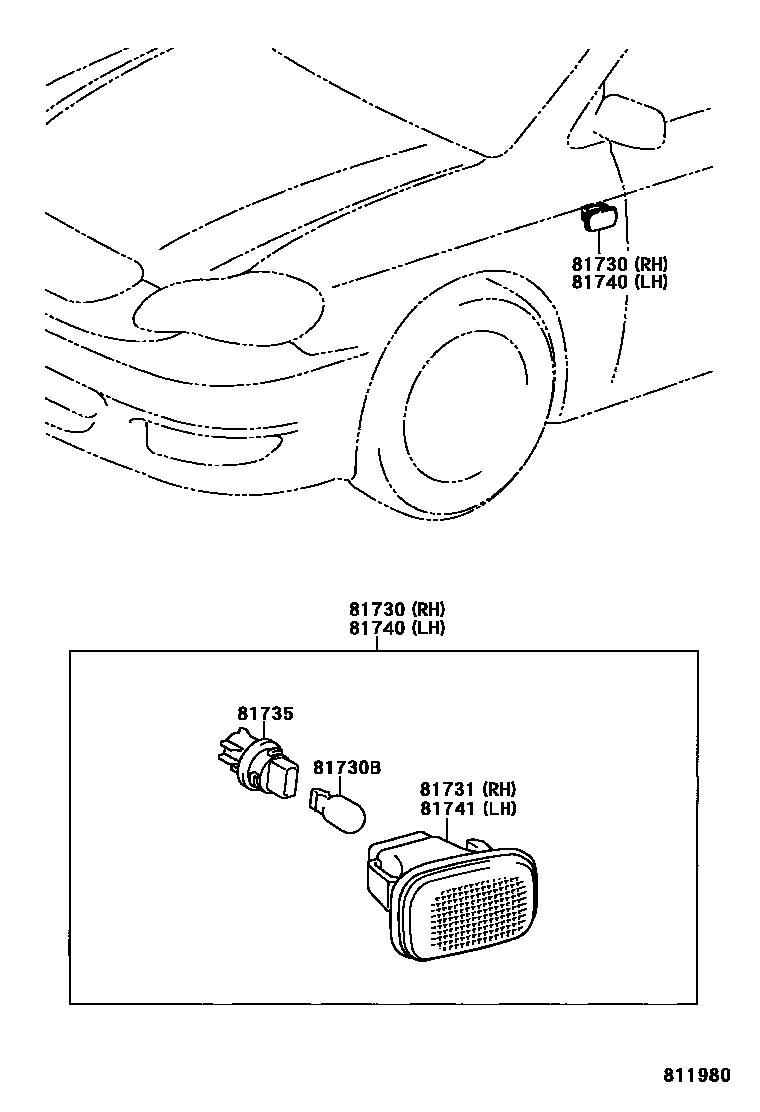 81730 (RH)
81740 (LH)

81730 (RH)
81740 (LH)

81735

81730B

81731 (RH)
81741 (LH)

811980