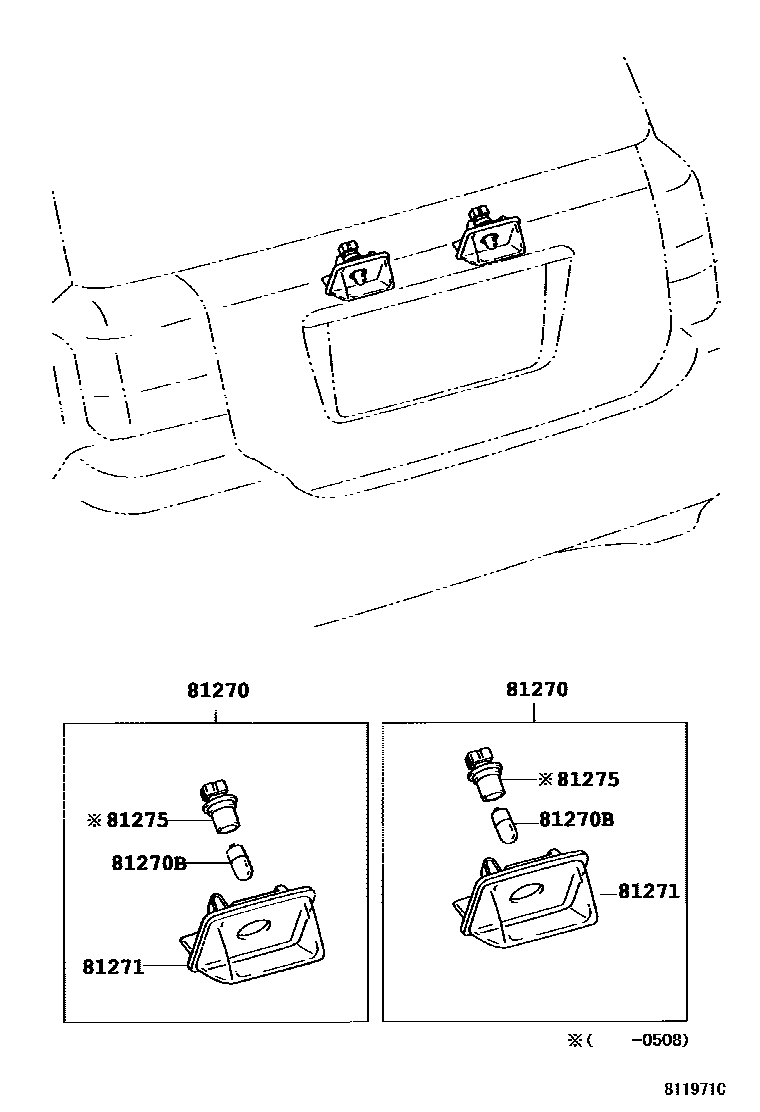 81270

※81275

81270B

81271

81270

※81275

81270B

81271

※(　　-0508)

811971C