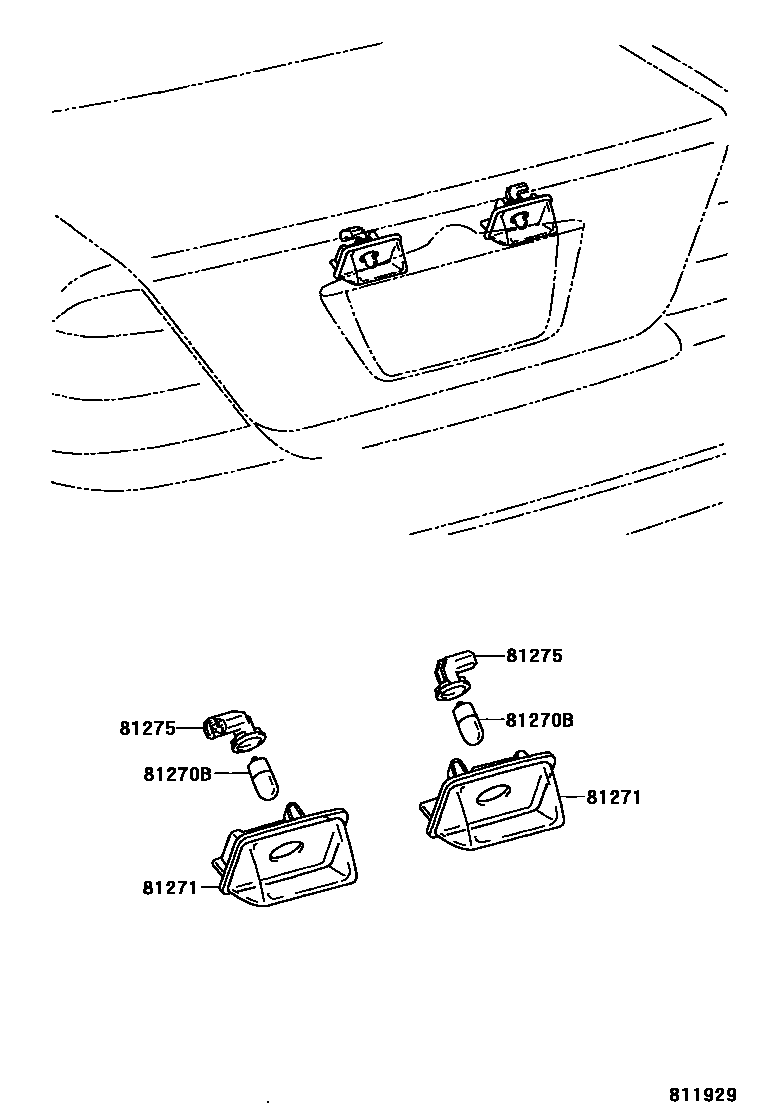 81275
81270B
81271
81275
81270B
81271
811929