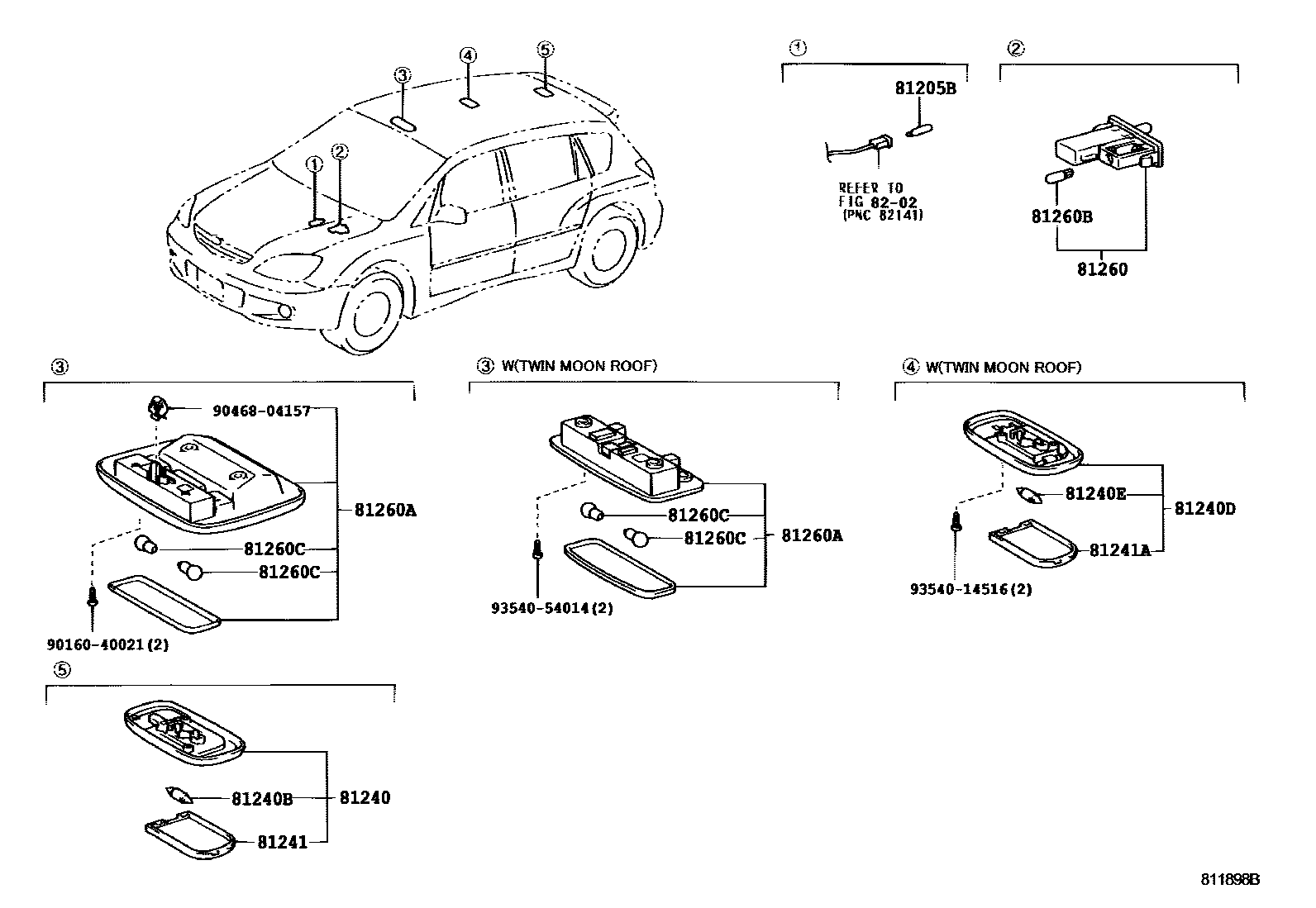 ③ ④ ⑤
① ②

①
81205B
REFER TO
FIG 82-02
(PNC 82141)

②
81260B
81260

③
90468-04157
81260A
81260C
81260C
90160-40021(2)

③ W(TWIN MOON ROOF)
81260C
81260C
81260A
93540-54014(2)

④ W(TWIN MOON ROOF)
81240E
81240D
81241A
93540-14516(2)

⑤
81240B
81240
81241

811898B