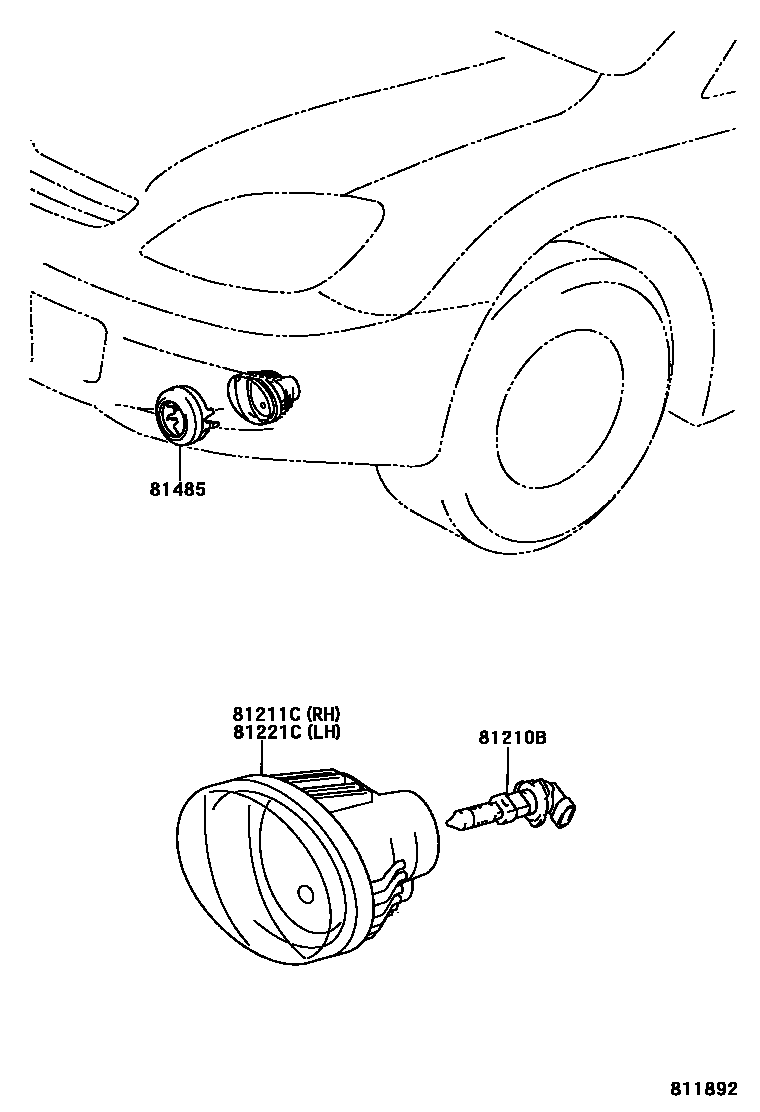 81485

81211C (RH)
81221C (LH)

81210B

811892