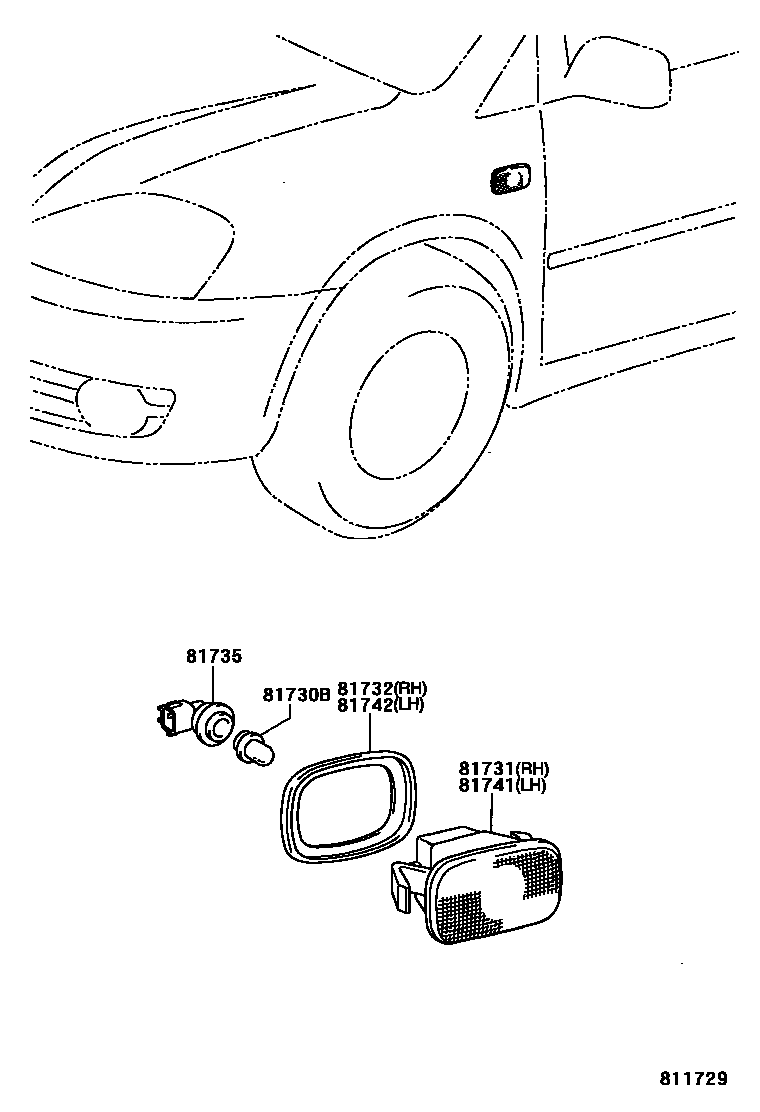 81735

81730B

81732(RH)
81742(LH)

81731(RH)
81741(LH)

811729