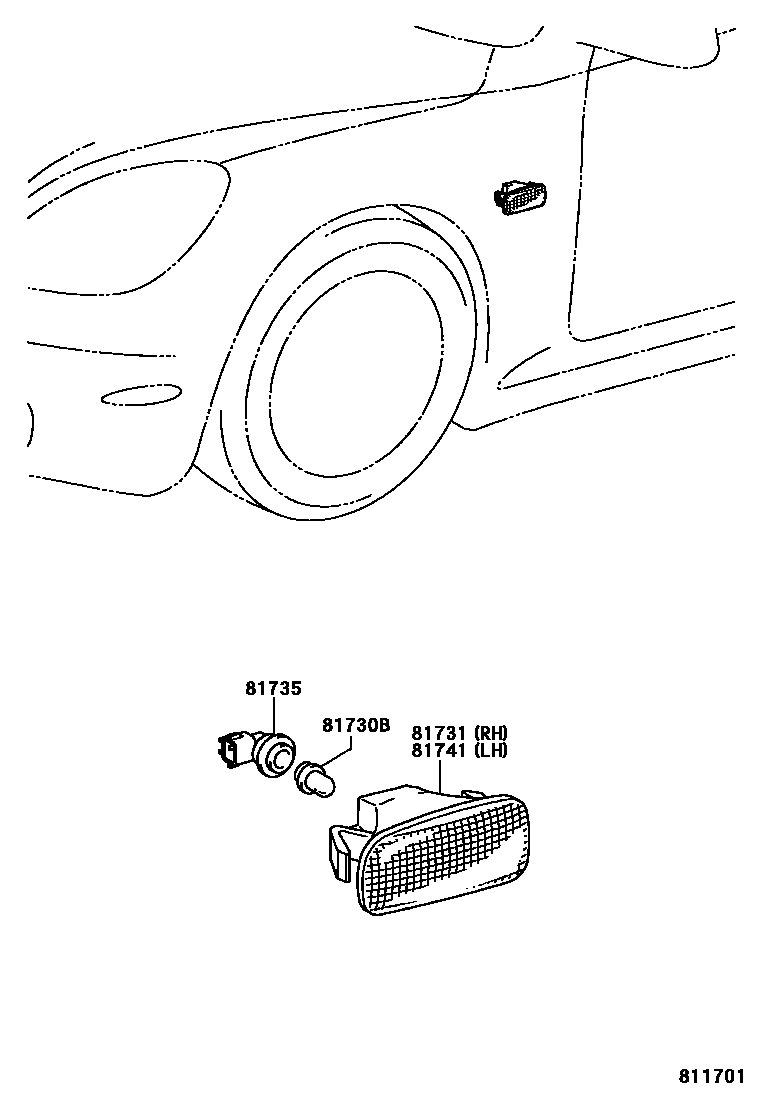 81735

81730B

81731 (RH)
81741 (LH)

811701