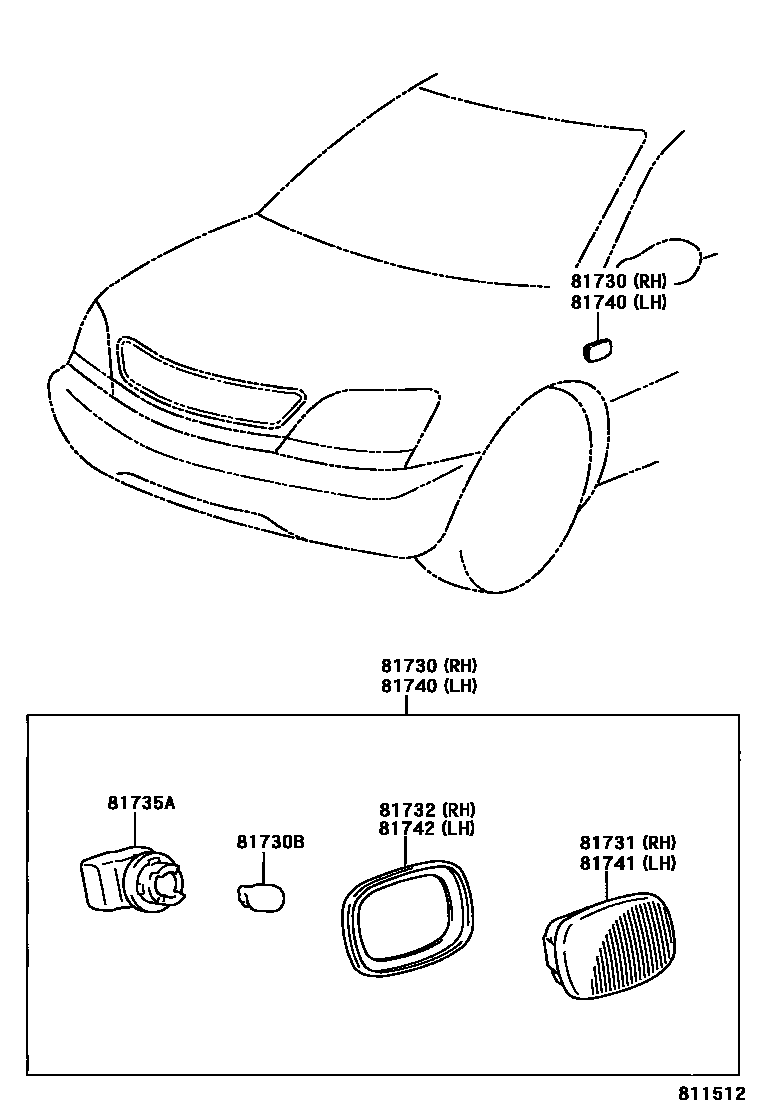 81730 (RH)
81740 (LH)

81730 (RH)
81740 (LH)

81735A

81730B

81732 (RH)
81742 (LH)

81731 (RH)
81741 (LH)

811512