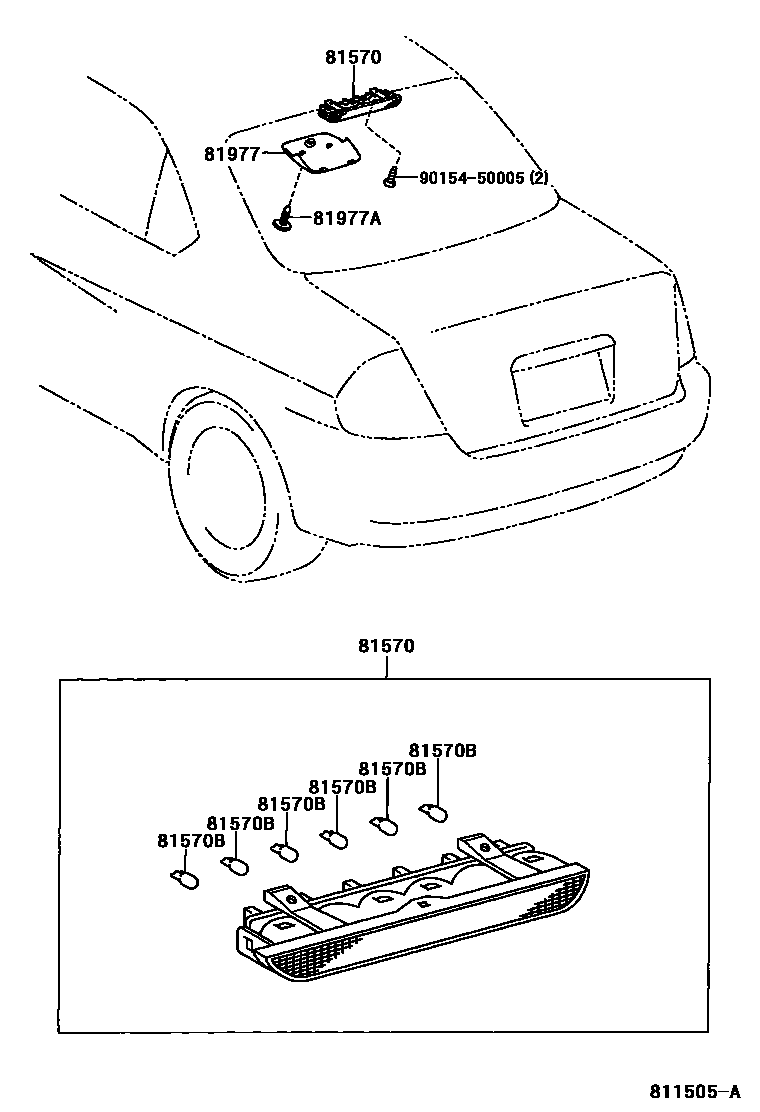 81570
81977
90154-50005 (2)
81977A

81570
81570B
81570B
81570B
81570B
81570B
81570B

811505-A