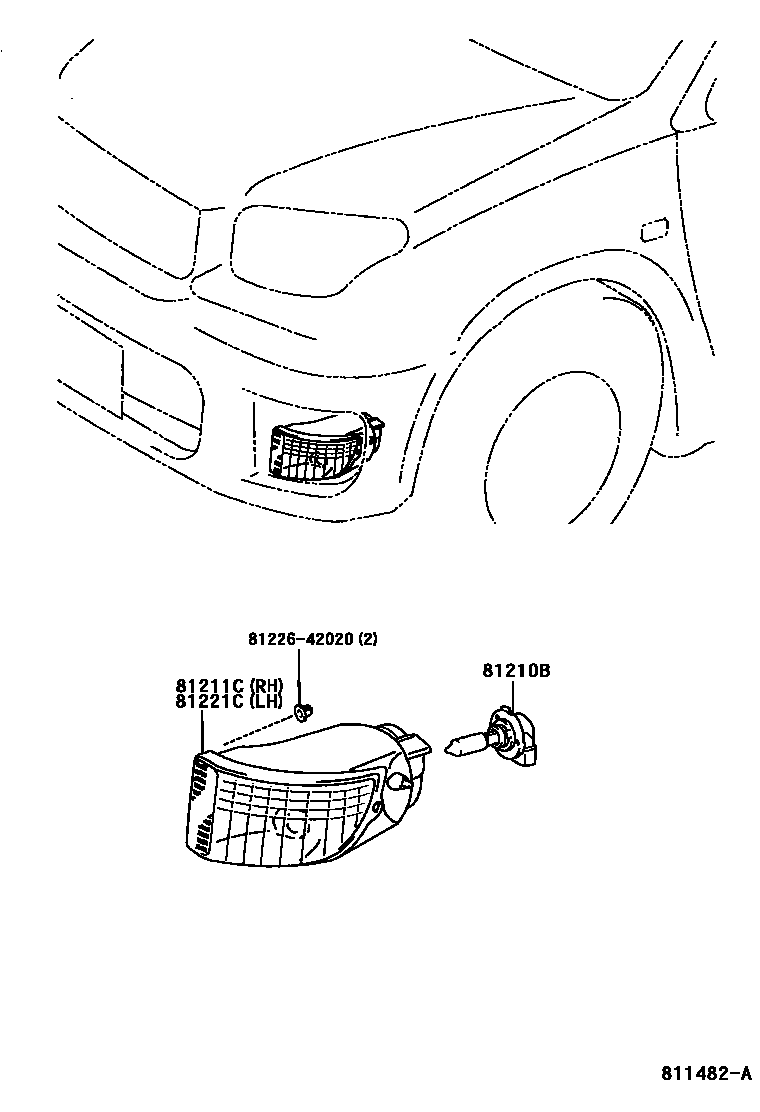 81226-42020 (2)

81211C (RH)
81221C (LH)

81210B

811482-A