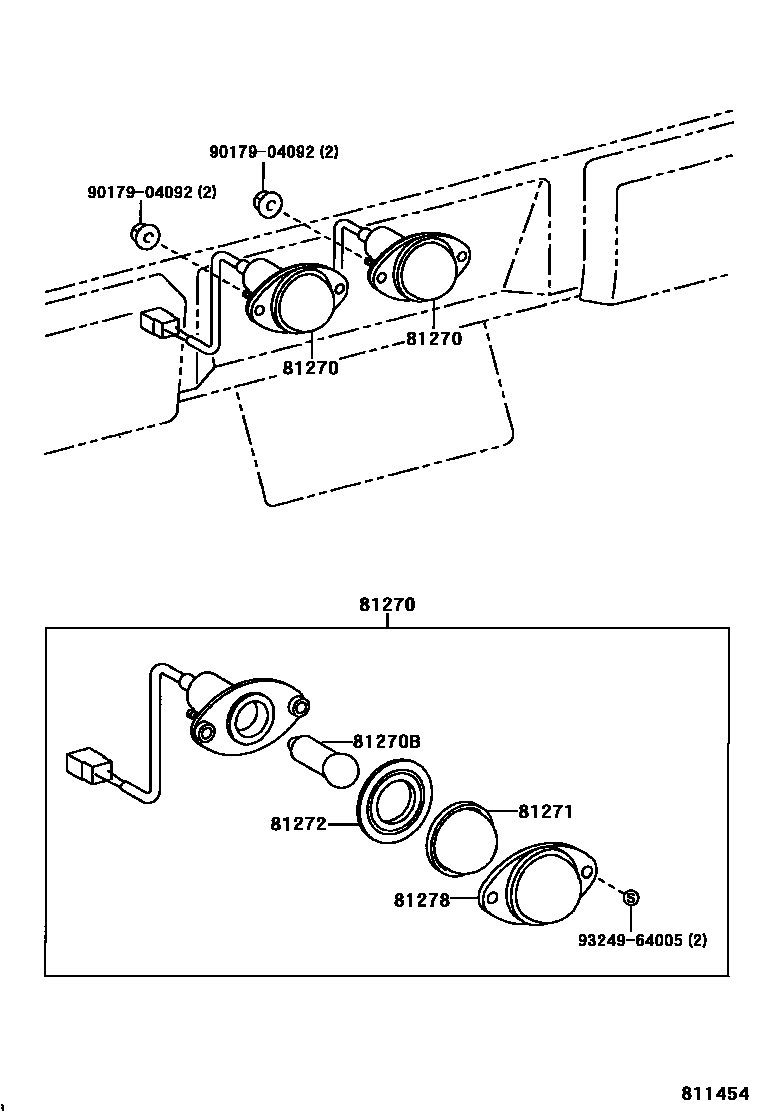 90179-04092 (2)
90179-04092 (2)
C
C
81270
81270
81270
81270B
81272
81271
81278
S
93249-64005 (2)
811454